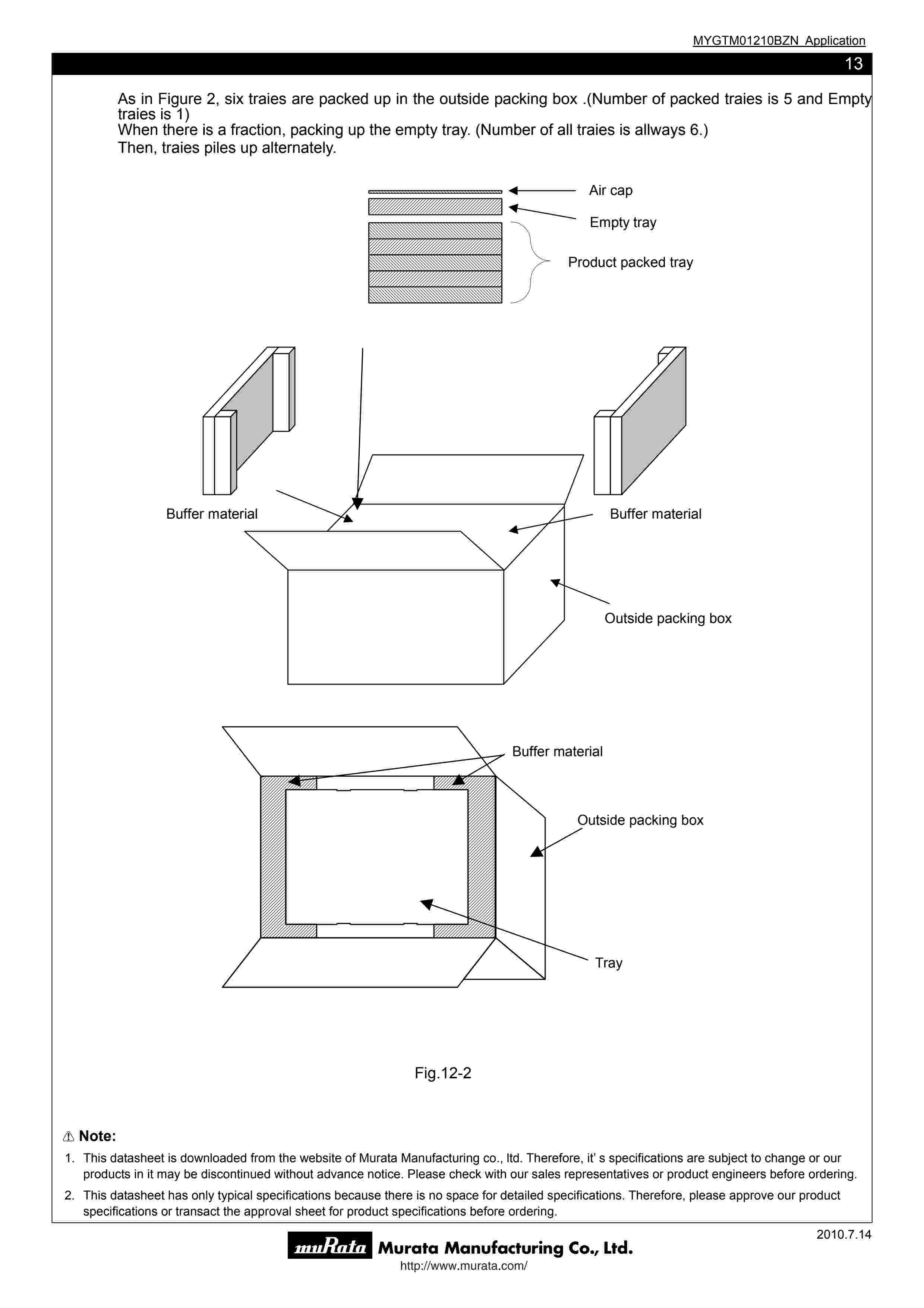 MYGTM01210BZN Application

13

As in Figure 2, six traies are packed up in the outside packing box .(Number of packed traies is 5 and Empty traies is 1)
When there is a fraction, packing up the empty tray. (Number of all traies is allways 6.)
Then, traies piles up alternately.

Air cap

Empty tray

Product packed tray

Buffer material

Buffer material

Outside packing box

Buffer material

Outside packing box

Tray

Fig.12-2

⚠ Note:

1. This datasheet is downloaded from the website of Murata Manufacturing co., ltd. Therefore, it' s specifications are subject to change or our products in it may be discontinued without advance notice. Please check with our sales representatives or product engineers before ordering.

2. This datasheet has only typical specifications because there is no space for detailed specifications. Therefore, please approve our product specifications or transact the approval sheet for product specifications before ordering.

2010.7.14

muRata Murata Manufacturing Co., Ltd.

http://www.murata.com/