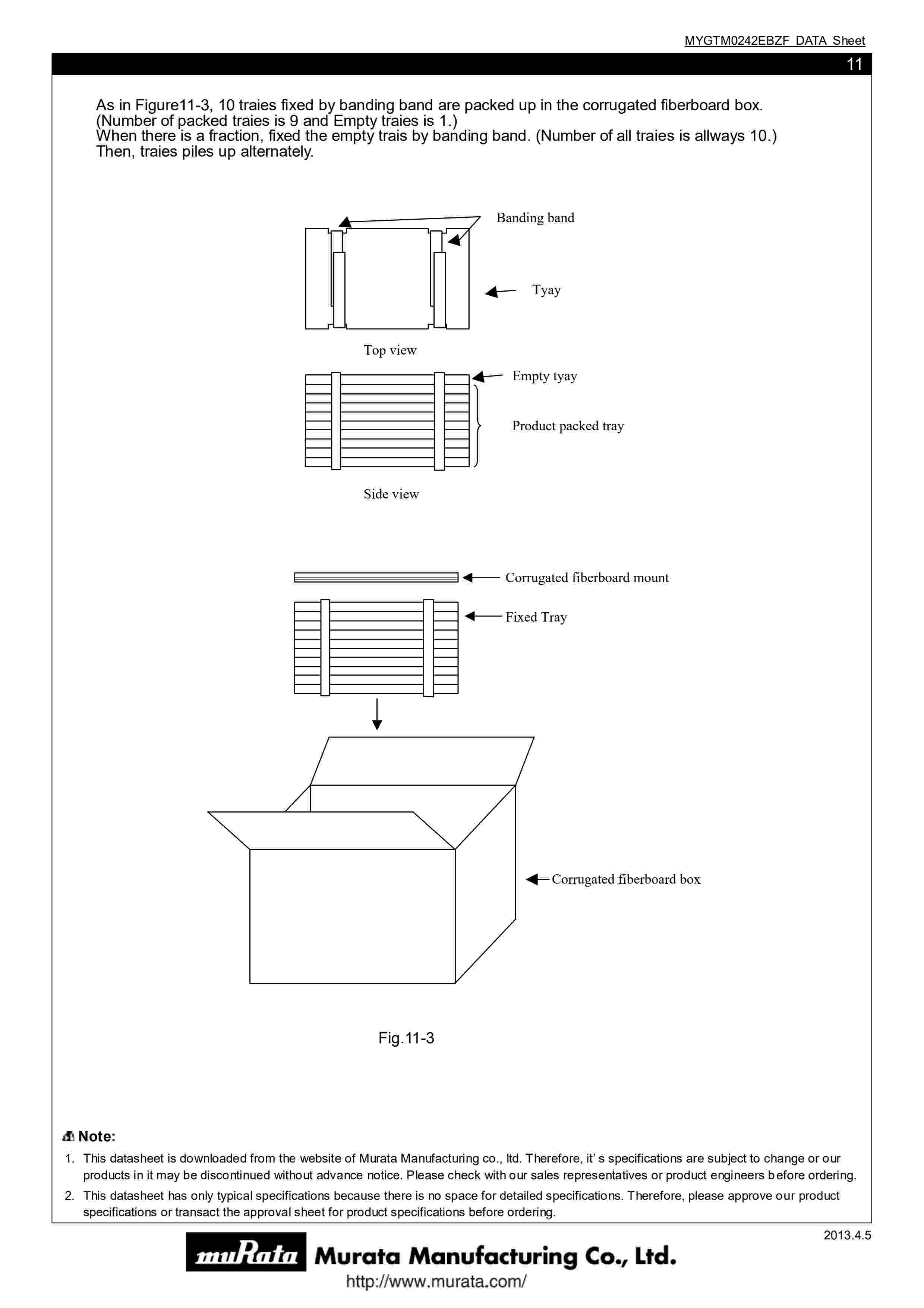 MYGTM0242EBZF DATA Sheet

11

As in Figure11-3, 10 traies fixed by banding band are packed up in the corrugated fiberboard box. (Number of packed traies is 9 and Empty traies is 1.)
When there is a fraction, fixed the empty trais by banding band. (Number of all traies is allways 10.)
Then, traies piles up alternately.

Banding band

Tyay

Top view

Empty tyay

Product packed tray

Side view

Corrugated fiberboard mount

Fixed Tray

Corrugated fiberboard box

Fig.11-3

Note:
1. This datasheet is downloaded from the website of Murata Manufacturing co., ltd. Therefore, it' s specifications are subject to change or our products in it may be discontinued without advance notice. Please check with our sales representatives or product engineers before ordering.
2. This datasheet has only typical specifications because there is no space for detailed specifications. Therefore, please approve our product specifications or transact the approval sheet for product specifications before ordering.

2013.4.5

muRata Murata Manufacturing Co., Ltd.
http://www.murata.com/