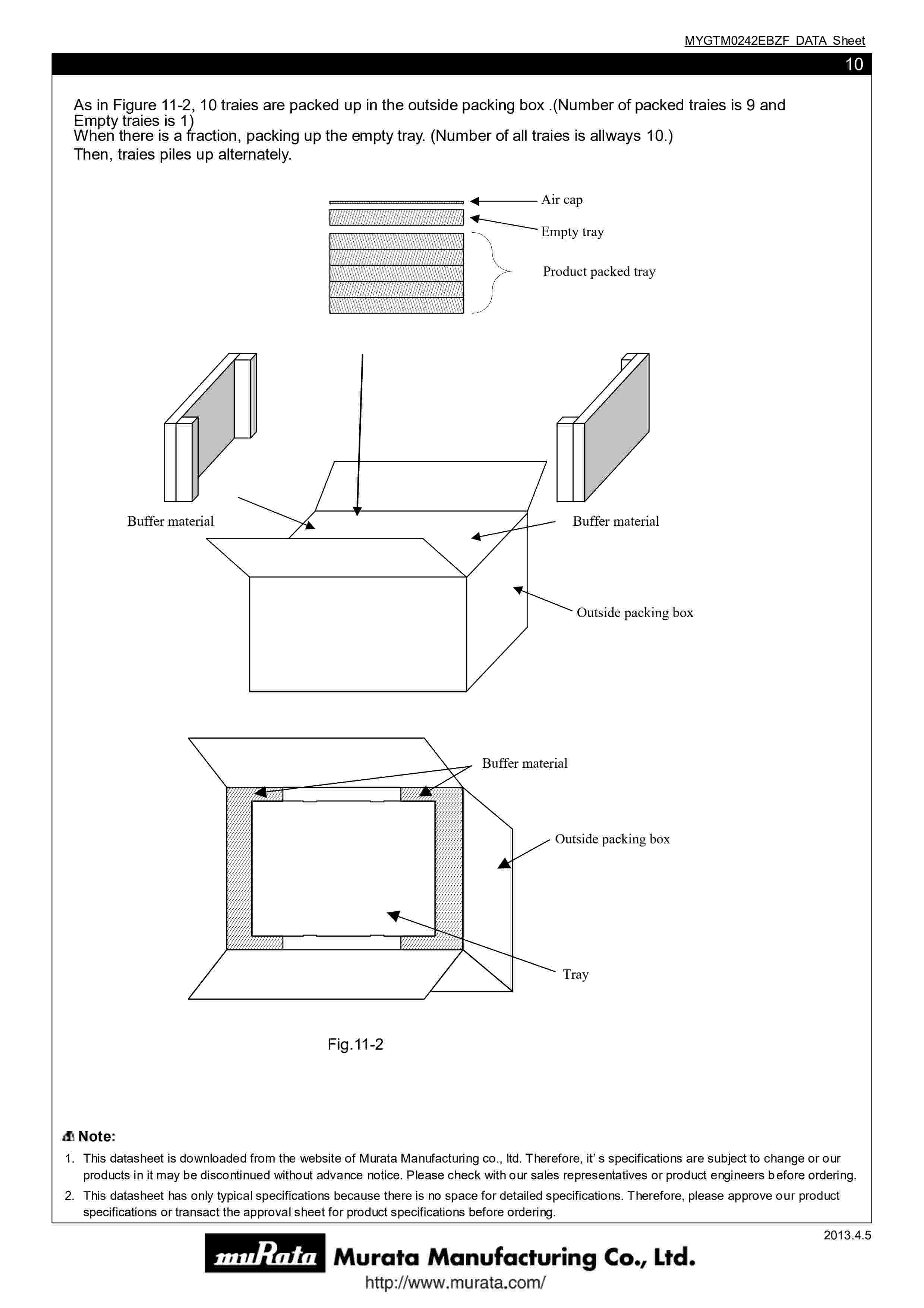 MYGTM0242EBZF DATA Sheet

10

As in Figure 11-2, 10 traies are packed up in the outside packing box .(Number of packed traies is 9 and Empty traies is 1)
When there is a fraction, packing up the empty tray. (Number of all traies is allways 10.)
Then, traies piles up alternately.

Air cap

Empty tray

Product packed tray

Buffer material

Buffer material

Outside packing box

Buffer material

Outside packing box

Tray

Fig.11-2

Note:

1. This datasheet is downloaded from the website of Murata Manufacturing co., ltd. Therefore, it' s specifications are subject to change or our products in it may be discontinued without advance notice. Please check with our sales representatives or product engineers before ordering.

2. This datasheet has only typical specifications because there is no space for detailed specifications. Therefore, please approve our product specifications or transact the approval sheet for product specifications before ordering.

2013.4.5

muRata Murata Manufacturing Co., Ltd.
http://www.murata.com/