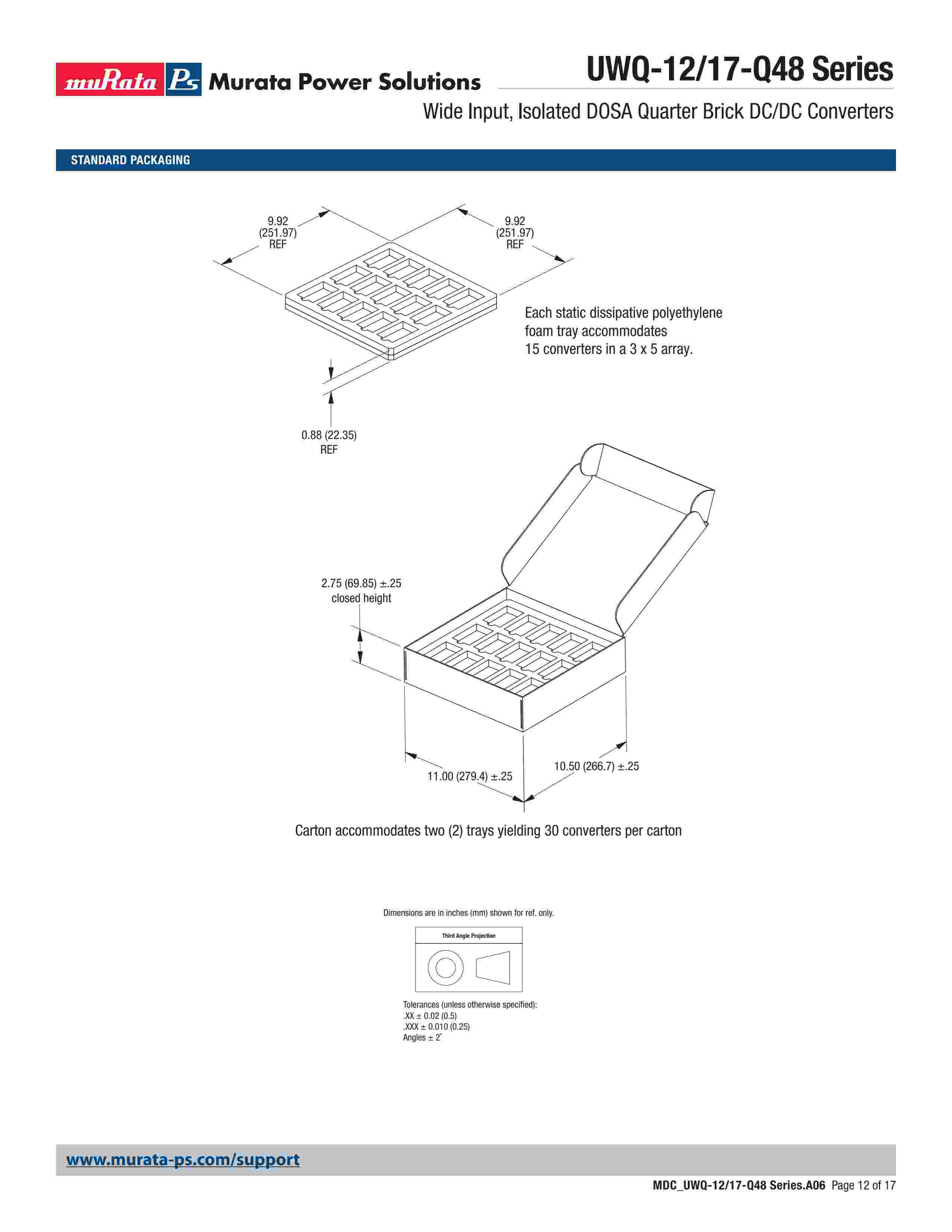 muRata Ps Murata Power Solutions

UWQ-12/17-Q48 Series

Wide Input, Isolated DOSA Quarter Brick DC/DC Converters

STANDARD PACKAGING

9.92
(251.97)
REF

9.92
(251.97)
REF

Each static dissipative polyethylene foam tray accommodates 15 converters in a 3 x 5 array.

0.88 (22.35)
REF

2.75 (69.85) ±.25
closed height

11.00 (279.4) ±.25

10.50 (266.7) ±.25

Carton accommodates two (2) trays yielding 30 converters per carton

Dimensions are in inches (mm) shown for ref. only.

Third Angle Projection

Tolerances (unless otherwise specified):
.XX ± 0.02 (0.5)
.XXX ± 0.010 (0.25)
Angles ± 2˚

www.murata-ps.com/support

MDC_UWQ-12/17-Q48 Series.A06 Page 12 of 17