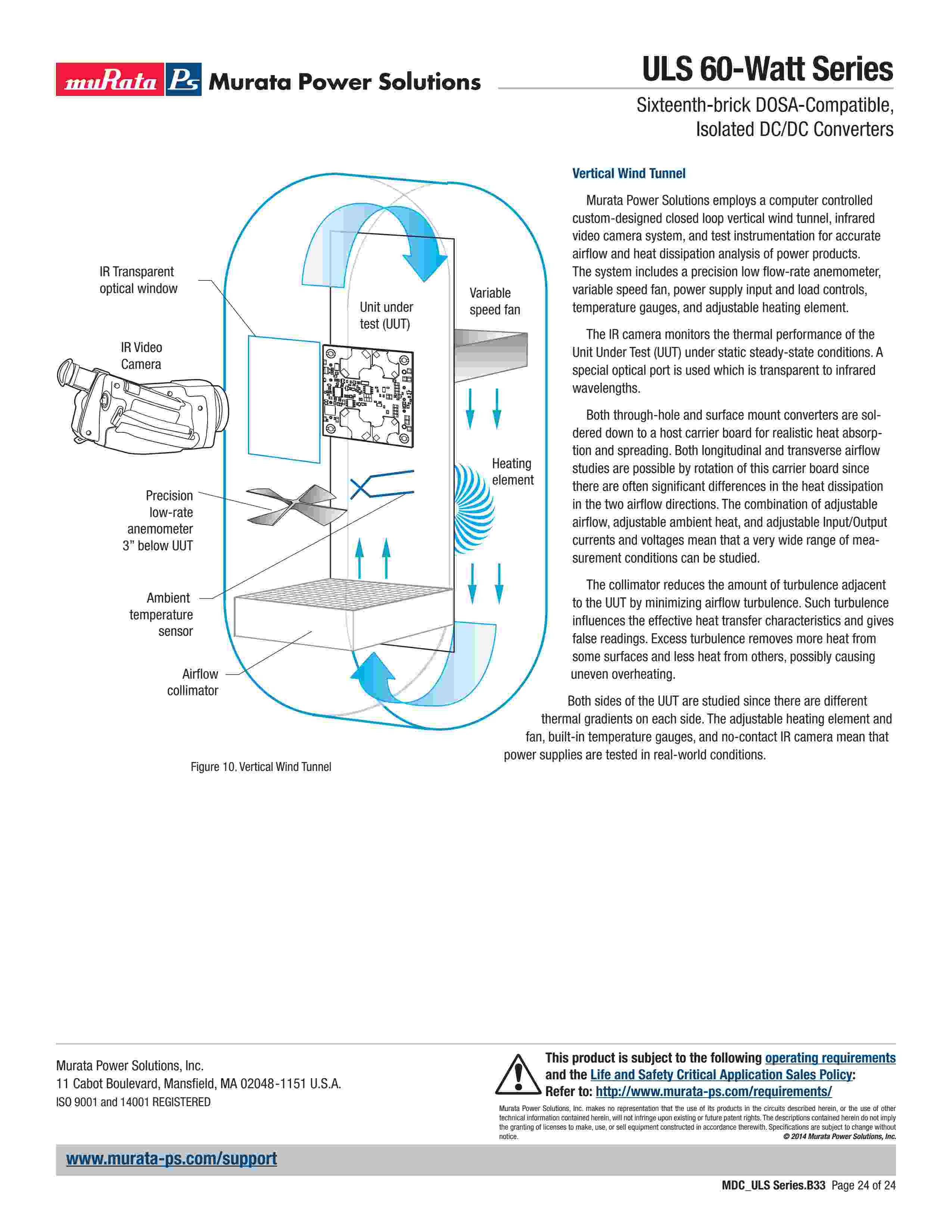 muRata Ps Murata Power Solutions

ULS 60-Watt Series

Sixteenth-brick DOSA-Compatible, Isolated DC/DC Converters

IR Transparent optical window

IR Video Camera

Unit under test (UUT)

Variable speed fan

Heating element

Precision low-rate anemometer 3" below UUT

Ambient temperature sensor

Airflow collimator

Figure 10. Vertical Wind Tunnel

Vertical Wind Tunnel

Murata Power Solutions employs a computer controlled custom-designed closed loop vertical wind tunnel, infrared video camera system, and test instrumentation for accurate airflow and heat dissipation analysis of power products. The system includes a precision low flow-rate anemometer, variable speed fan, power supply input and load controls, temperature gauges, and adjustable heating element.

The IR camera monitors the thermal performance of the Unit Under Test (UUT) under static steady-state conditions. A special optical port is used which is transparent to infrared wavelengths.

Both through-hole and surface mount converters are soldered down to a host carrier board for realistic heat absorption and spreading. Both longitudinal and transverse airflow studies are possible by rotation of this carrier board since there are often significant differences in the heat dissipation in the two airflow directions. The combination of adjustable airflow, adjustable ambient heat, and adjustable Input/Output currents and voltages mean that a very wide range of measurement conditions can be studied.

The collimator reduces the amount of turbulence adjacent to the UUT by minimizing airflow turbulence. Such turbulence influences the effective heat transfer characteristics and gives false readings. Excess turbulence removes more heat from some surfaces and less heat from others, possibly causing uneven overheating.

Both sides of the UUT are studied since there are different thermal gradients on each side. The adjustable heating element and fan, built-in temperature gauges, and no-contact IR camera mean that power supplies are tested in real-world conditions.

Murata Power Solutions, Inc.
11 Cabot Boulevard, Mansfield, MA 02048-1151 U.S.A.
ISO 9001 and 14001 REGISTERED

This product is subject to the following operating requirements and the Life and Safety Critical Application Sales Policy:
Refer to: http://www.murata-ps.com/requirements/

Murata Power Solutions, Inc. makes no representation that the use of its products in the circuits described herein, or the use of other technical information contained herein, will not infringe upon existing or future patent rights. The descriptions contained herein do not imply the granting of licenses to make, use, or sell equipment constructed in accordance therewith. Specifications are subject to change without notice.
© 2014 Murata Power Solutions, Inc.

www.murata-ps.com/support

MDC_ULS Series.B33 Page 24 of 24