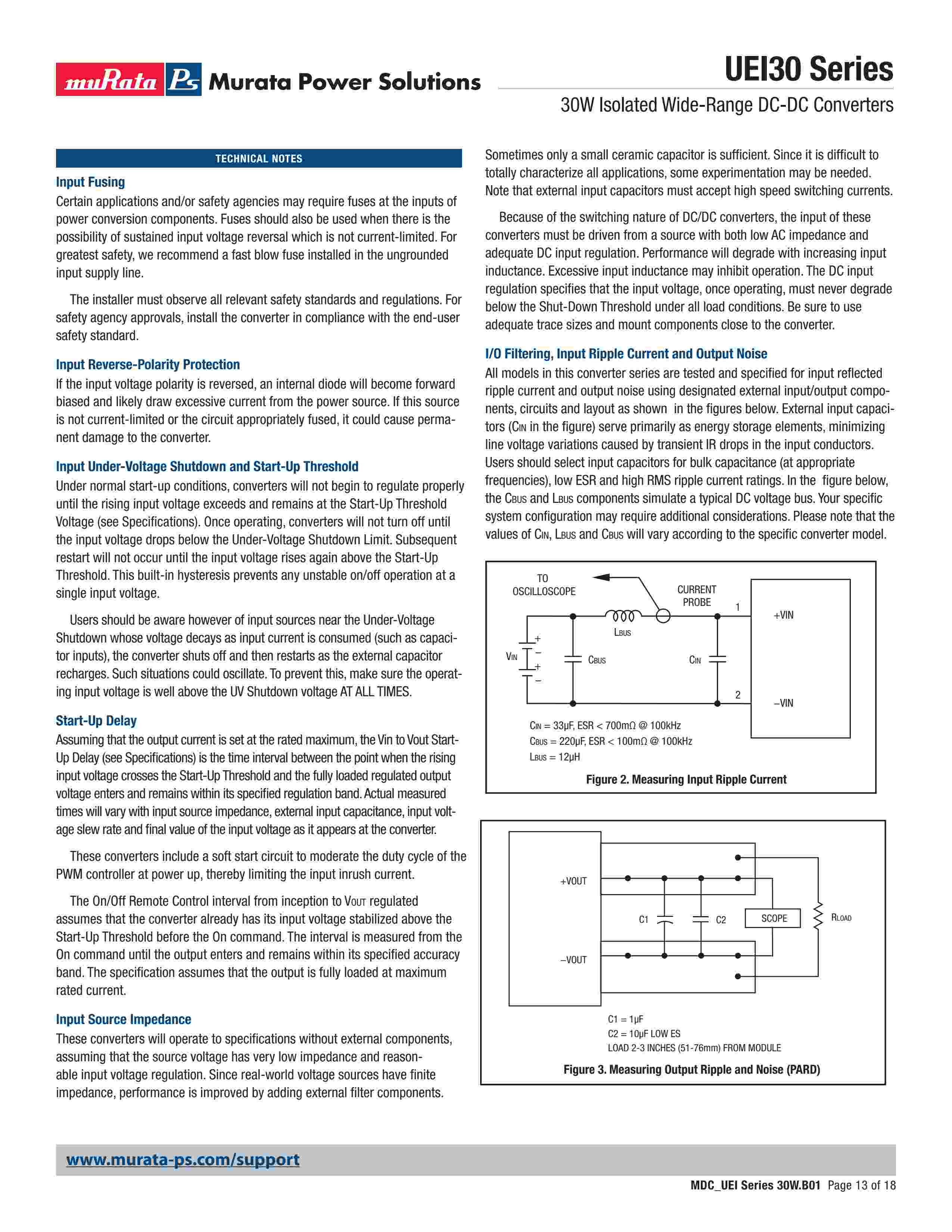 muRata Ps Murata Power Solutions

UEI30 Series

30W Isolated Wide-Range DC-DC Converters

TECHNICAL NOTES

Input Fusing

Certain applications and/or safety agencies may require fuses at the inputs of power conversion components. Fuses should also be used when there is the possibility of sustained input voltage reversal which is not current-limited. For greatest safety, we recommend a fast blow fuse installed in the ungrounded input supply line.

The installer must observe all relevant safety standards and regulations. For safety agency approvals, install the converter in compliance with the end-user safety standard.

Input Reverse-Polarity Protection

If the input voltage polarity is reversed, an internal diode will become forward biased and likely draw excessive current from the power source. If this source is not current-limited or the circuit appropriately fused, it could cause permanent damage to the converter.

Input Under-Voltage Shutdown and Start-Up Threshold

Under normal start-up conditions, converters will not begin to regulate properly until the rising input voltage exceeds and remains at the Start-Up Threshold Voltage (see Specifications). Once operating, converters will not turn off until the input voltage drops below the Under-Voltage Shutdown Limit. Subsequent restart will not occur until the input voltage rises again above the Start-Up Threshold. This built-in hysteresis prevents any unstable on/off operation at a single input voltage.

Users should be aware however of input sources near the Under-Voltage Shutdown whose voltage decays as input current is consumed (such as capacitor inputs), the converter shuts off and then restarts as the external capacitor recharges. Such situations could oscillate. To prevent this, make sure the operating input voltage is well above the UV Shutdown voltage AT ALL TIMES.

Start-Up Delay

Assuming that the output current is set at the rated maximum, the Vin to Vout Start-Up Delay (see Specifications) is the time interval between the point when the rising input voltage crosses the Start-Up Threshold and the fully loaded regulated output voltage enters and remains within its specified regulation band. Actual measured times will vary with input source impedance, external input capacitance, input voltage slew rate and final value of the input voltage as it appears at the converter.

These converters include a soft start circuit to moderate the duty cycle of the PWM controller at power up, thereby limiting the input inrush current.

The On/Off Remote Control interval from inception to VOUT regulated assumes that the converter already has its input voltage stabilized above the Start-Up Threshold before the On command. The interval is measured from the On command until the output enters and remains within its specified accuracy band. The specification assumes that the output is fully loaded at maximum rated current.

Input Source Impedance

These converters will operate to specifications without external components, assuming that the source voltage has very low impedance and reasonable input voltage regulation. Since real-world voltage sources have finite impedance, performance is improved by adding external filter components.

Sometimes only a small ceramic capacitor is sufficient. Since it is difficult to totally characterize all applications, some experimentation may be needed. Note that external input capacitors must accept high speed switching currents.

Because of the switching nature of DC/DC converters, the input of these converters must be driven from a source with both low AC impedance and adequate DC input regulation. Performance will degrade with increasing input inductance. Excessive input inductance may inhibit operation. The DC input regulation specifies that the input voltage, once operating, must never degrade below the Shut-Down Threshold under all load conditions. Be sure to use adequate trace sizes and mount components close to the converter.

I/O Filtering, Input Ripple Current and Output Noise

All models in this converter series are tested and specified for input reflected ripple current and output noise using designated external input/output components, circuits and layout as shown in the figures below. External input capacitors (CIN in the figure) serve primarily as energy storage elements, minimizing line voltage variations caused by transient IR drops in the input conductors. Users should select input capacitors for bulk capacitance (at appropriate frequencies), low ESR and high RMS ripple current ratings. In the figure below, the CBUS and LBUS components simulate a typical DC voltage bus. Your specific system configuration may require additional considerations. Please note that the values of CIN, LBUS and CBUS will vary according to the specific converter model.

TO OSCILLOSCOPE
CURRENT PROBE
1
+VIN
LBUS
VIN
+
−
+
−
CBUS
CIN
2
−VIN
CIN = 33µF, ESR < 700mΩ @ 100kHz
CBUS = 220µF, ESR < 100mΩ @ 100kHz
LBUS = 12µH

Figure 2. Measuring Input Ripple Current

+VOUT
C1
C2
SCOPE
RLOAD
−VOUT
C1 = 1µF
C2 = 10µF LOW ES
LOAD 2-3 INCHES (51-76mm) FROM MODULE

Figure 3. Measuring Output Ripple and Noise (PARD)

www.murata-ps.com/support

MDC_UEI Series 30W.B01 Page 13 of 18