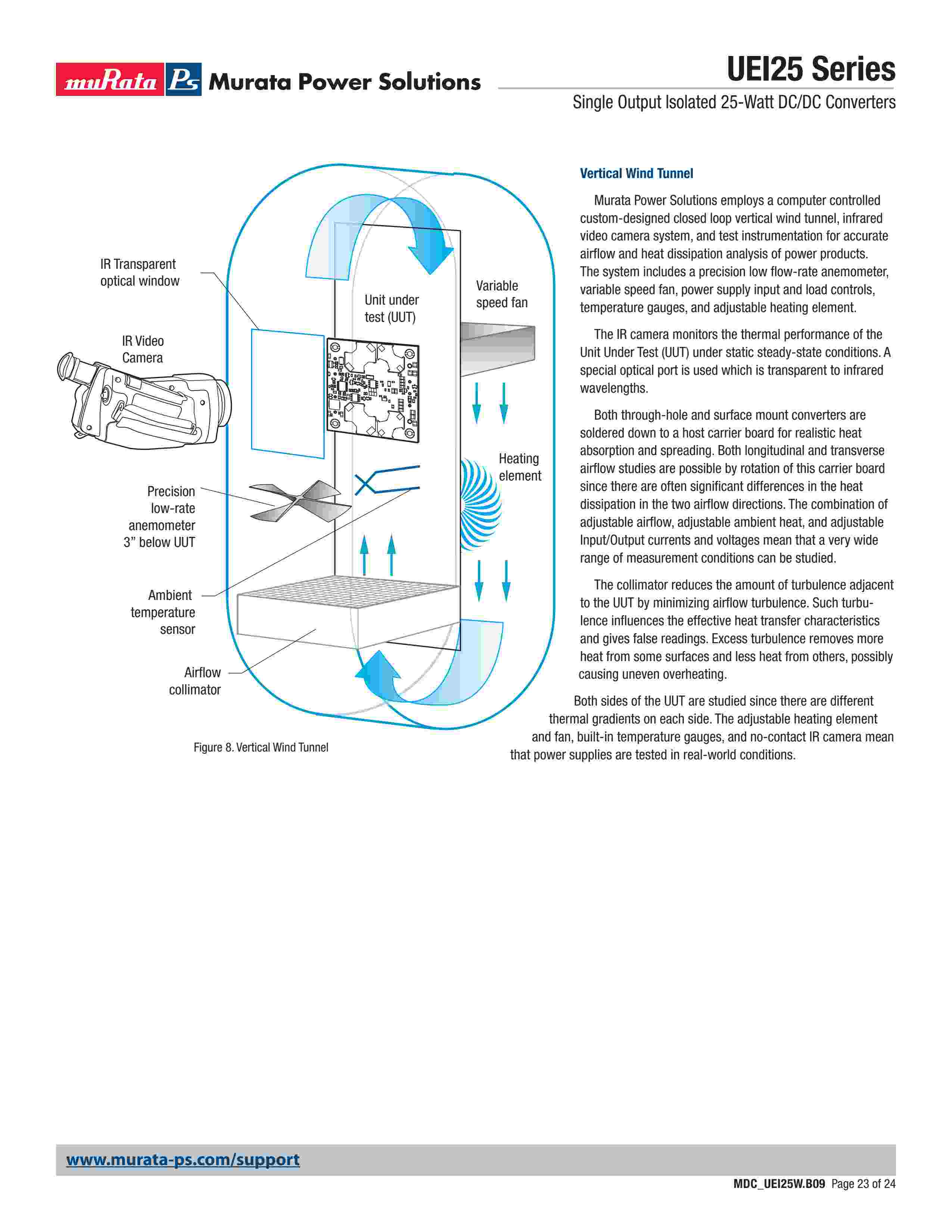 muRata Ps Murata Power Solutions

UEI25 Series

Single Output Isolated 25-Watt DC/DC Converters

IR Transparent optical window

IR Video Camera

Unit under test (UUT)

Variable speed fan

Heating element

Precision low-rate anemometer 3” below UUT

Ambient temperature sensor

Airflow collimator

Figure 8. Vertical Wind Tunnel

Vertical Wind Tunnel

Murata Power Solutions employs a computer controlled custom-designed closed loop vertical wind tunnel, infrared video camera system, and test instrumentation for accurate airflow and heat dissipation analysis of power products. The system includes a precision low flow-rate anemometer, variable speed fan, power supply input and load controls, temperature gauges, and adjustable heating element.

The IR camera monitors the thermal performance of the Unit Under Test (UUT) under static steady-state conditions. A special optical port is used which is transparent to infrared wavelengths.

Both through-hole and surface mount converters are soldered down to a host carrier board for realistic heat absorption and spreading. Both longitudinal and transverse airflow studies are possible by rotation of this carrier board since there are often significant differences in the heat dissipation in the two airflow directions. The combination of adjustable airflow, adjustable ambient heat, and adjustable Input/Output currents and voltages mean that a very wide range of measurement conditions can be studied.

The collimator reduces the amount of turbulence adjacent to the UUT by minimizing airflow turbulence. Such turbulence influences the effective heat transfer characteristics and gives false readings. Excess turbulence removes more heat from some surfaces and less heat from others, possibly causing uneven overheating.

Both sides of the UUT are studied since there are different thermal gradients on each side. The adjustable heating element and fan, built-in temperature gauges, and no-contact IR camera mean that power supplies are tested in real-world conditions.

www.murata-ps.com/support

MDC_UEI25W.B09 Page 23 of 24