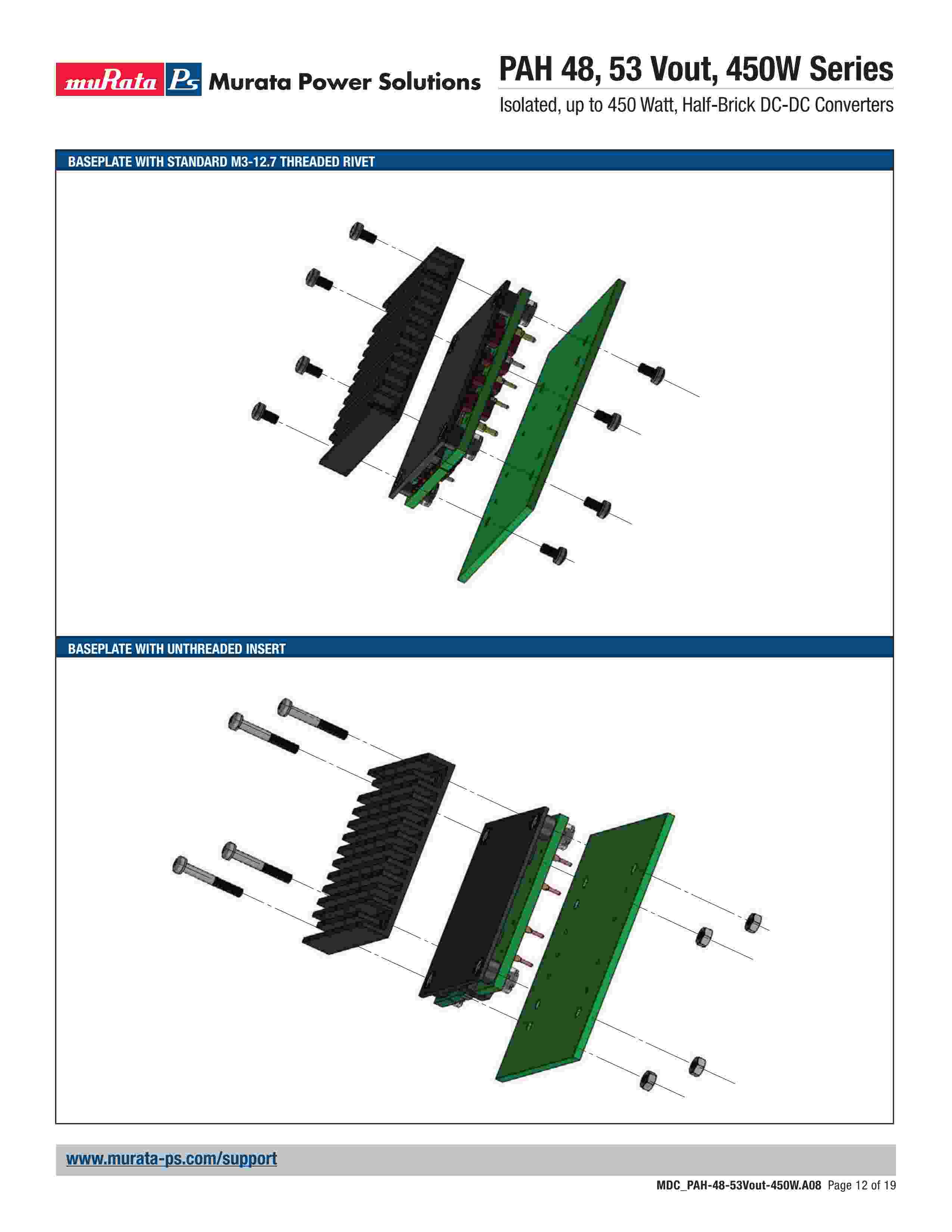 muRata Ps Murata Power Solutions

PAH 48, 53 Vout, 450W Series

Isolated, up to 450 Watt, Half-Brick DC-DC Converters

BASEPLATE WITH STANDARD M3-12.7 THREADED RIVET

BASEPLATE WITH UNTHREADED INSERT

www.murata-ps.com/support

MDC_PAH-48-53Vout-450W.A08 Page 12 of 19