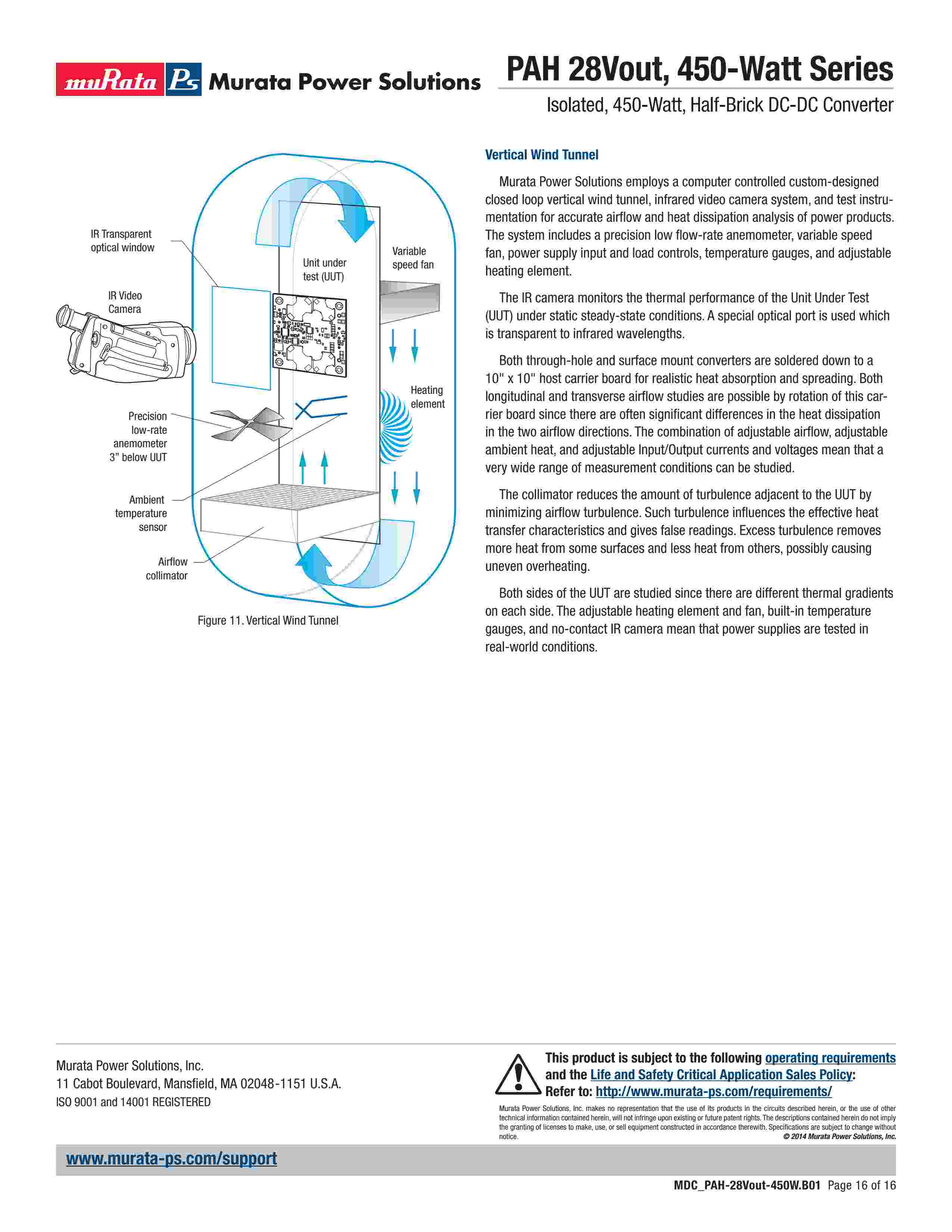 muRata Ps Murata Power Solutions

PAH 28Vout, 450-Watt Series

Isolated, 450-Watt, Half-Brick DC-DC Converter

IR Transparent optical window

IR Video Camera

Unit under test (UUT)

Variable speed fan

Heating element

Precision low-rate anemometer 3" below UUT

Ambient temperature sensor

Airflow collimator

Figure 11. Vertical Wind Tunnel

Vertical Wind Tunnel

Murata Power Solutions employs a computer controlled custom-designed closed loop vertical wind tunnel, infrared video camera system, and test instrumentation for accurate airflow and heat dissipation analysis of power products. The system includes a precision low flow-rate anemometer, variable speed fan, power supply input and load controls, temperature gauges, and adjustable heating element.

The IR camera monitors the thermal performance of the Unit Under Test (UUT) under static steady-state conditions. A special optical port is used which is transparent to infrared wavelengths.

Both through-hole and surface mount converters are soldered down to a 10" x 10" host carrier board for realistic heat absorption and spreading. Both longitudinal and transverse airflow studies are possible by rotation of this carrier board since there are often significant differences in the heat dissipation in the two airflow directions. The combination of adjustable airflow, adjustable ambient heat, and adjustable Input/Output currents and voltages mean that a very wide range of measurement conditions can be studied.

The collimator reduces the amount of turbulence adjacent to the UUT by minimizing airflow turbulence. Such turbulence influences the effective heat transfer characteristics and gives false readings. Excess turbulence removes more heat from some surfaces and less heat from others, possibly causing uneven overheating.

Both sides of the UUT are studied since there are different thermal gradients on each side. The adjustable heating element and fan, built-in temperature gauges, and no-contact IR camera mean that power supplies are tested in real-world conditions.

Murata Power Solutions, Inc.
11 Cabot Boulevard, Mansfield, MA 02048-1151 U.S.A.
ISO 9001 and 14001 REGISTERED

This product is subject to the following operating requirements and the Life and Safety Critical Application Sales Policy:
Refer to: http://www.murata-ps.com/requirements/

Murata Power Solutions, Inc. makes no representation that the use of its products in the circuits described herein, or the use of other technical information contained herein, will not infringe upon existing or future patent rights. The descriptions contained herein do not imply the granting of licenses to make, use, or sell equipment constructed in accordance therewith. Specifications are subject to change without notice.
© 2014 Murata Power Solutions, Inc.

www.murata-ps.com/support

MDC_PAH-28Vout-450W.B01 Page 16 of 16