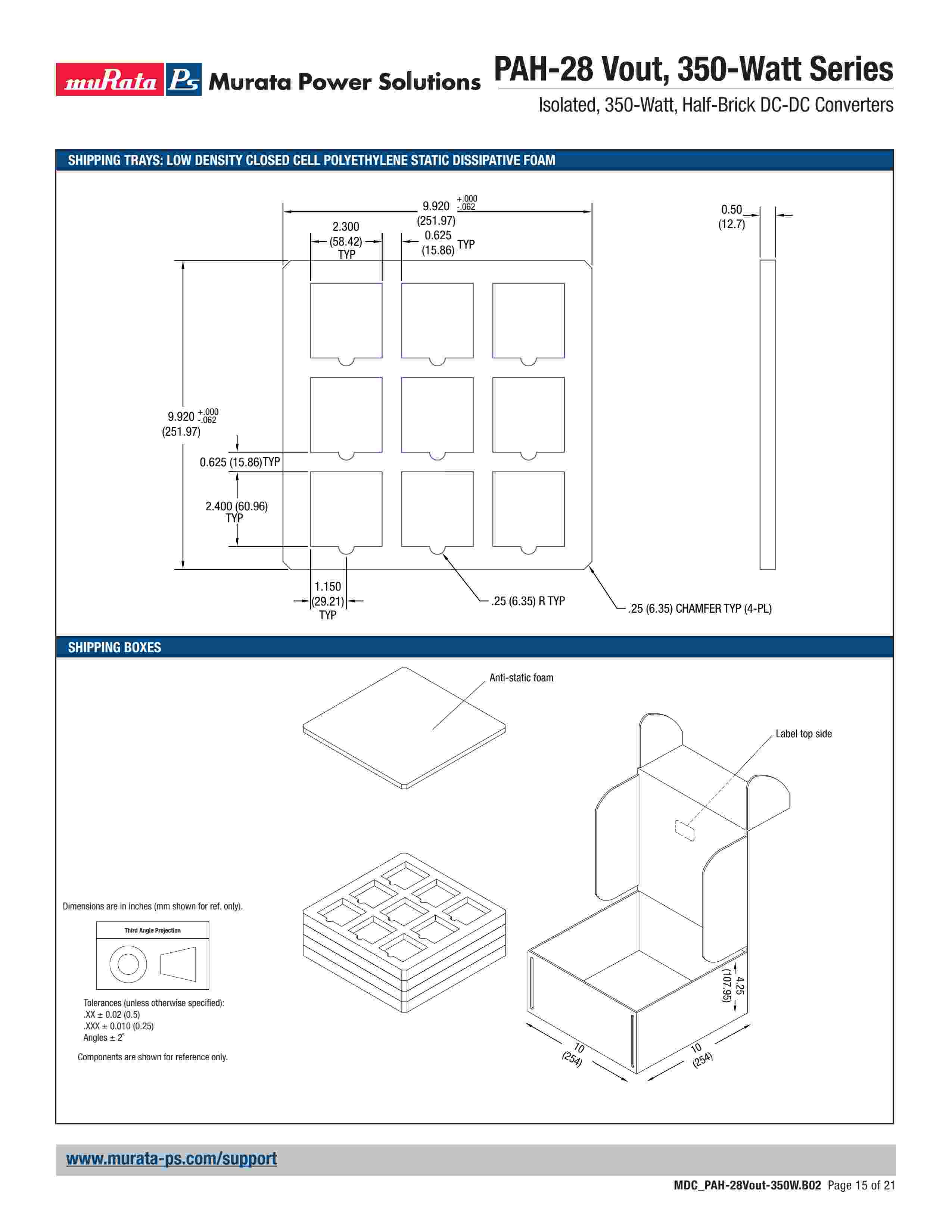 muRata Ps Murata Power Solutions

PAH-28 Vout, 350-Watt Series

Isolated, 350-Watt, Half-Brick DC-DC Converters

SHIPPING TRAYS: LOW DENSITY CLOSED CELL POLYETHYLENE STATIC DISSIPATIVE FOAM

9.920 $^{+.000}_{-.062}$ (251.97)

2.300 (58.42) TYP

0.625 (15.86) TYP

0.50 (12.7)

9.920 $^{+.000}_{-.062}$ (251.97)

0.625 (15.86)TYP

2.400 (60.96) TYP

1.150 (29.21) TYP

.25 (6.35) R TYP

.25 (6.35) CHAMFER TYP (4-PL)

SHIPPING BOXES

Anti-static foam

Label top side

Dimensions are in inches (mm shown for ref. only).

Third Angle Projection

Tolerances (unless otherwise specified):
.XX ± 0.02 (0.5)
.XXX ± 0.010 (0.25)
Angles ± 2°

Components are shown for reference only.

4.25 (107.95)

10 (254)

10 (254)

www.murata-ps.com/support

MDC_PAH-28Vout-350W.B02 Page 15 of 21