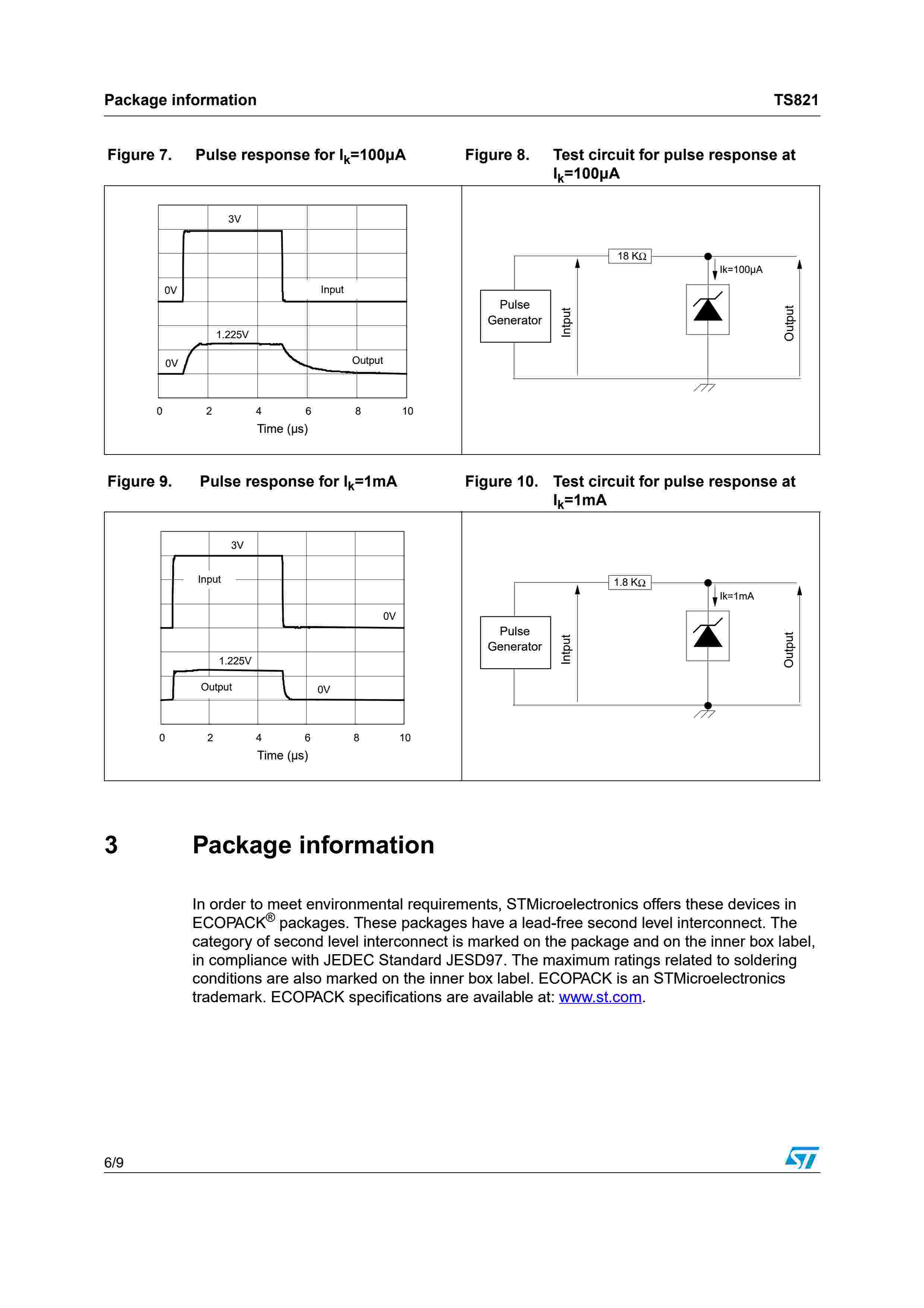 Package information

TS821

Figure 7. Pulse response for $I_k$=100µA

3V

0V

Input

1.225V

0V

Output

0 2 4 6 8 10

Time (µs)

Figure 8. Test circuit for pulse response at $I_k$=100µA

18 KΩ

Ik=100µA

Pulse Generator

Intput

Output

Figure 9. Pulse response for $I_k$=1mA

3V

Input

0V

1.225V

Output

0V

0 2 4 6 8 10

Time (µs)

Figure 10. Test circuit for pulse response at $I_k$=1mA

1.8 KΩ

Ik=1mA

Pulse Generator

Intput

Output

3 Package information

In order to meet environmental requirements, STMicroelectronics offers these devices in ECOPACK® packages. These packages have a lead-free second level interconnect. The category of second level interconnect is marked on the package and on the inner box label, in compliance with JEDEC Standard JESD97. The maximum ratings related to soldering conditions are also marked on the inner box label. ECOPACK is an STMicroelectronics trademark. ECOPACK specifications are available at: www.st.com.

6/9