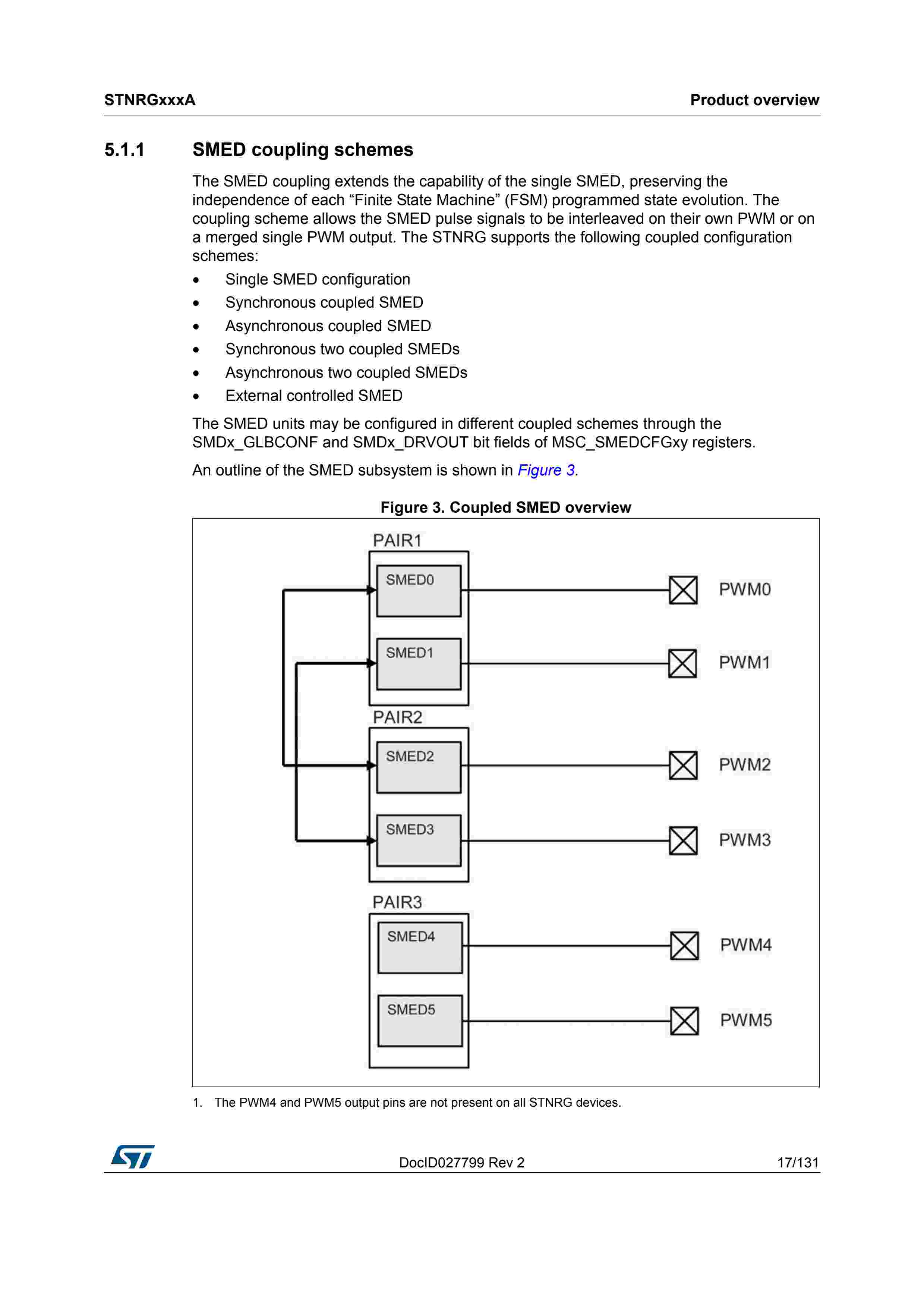 STNRGxxxA

Product overview

5.1.1 SMED coupling schemes

The SMED coupling extends the capability of the single SMED, preserving the independence of each “Finite State Machine” (FSM) programmed state evolution. The coupling scheme allows the SMED pulse signals to be interleaved on their own PWM or on a merged single PWM output. The STNRG supports the following coupled configuration schemes:

• Single SMED configuration
• Synchronous coupled SMED
• Asynchronous coupled SMED
• Synchronous two coupled SMEDs
• Asynchronous two coupled SMEDs
• External controlled SMED

The SMED units may be configured in different coupled schemes through the SMDx_GLBCONF and SMDx_DRVOUT bit fields of MSC_SMEDCFGxy registers.

An outline of the SMED subsystem is shown in Figure 3.

Figure 3. Coupled SMED overview

PAIR1
SMED0
PWM0
SMED1
PWM1
PAIR2
SMED2
PWM2
SMED3
PWM3
PAIR3
SMED4
PWM4
SMED5
PWM5

1. The PWM4 and PWM5 output pins are not present on all STNRG devices.

DocID027799 Rev 2

17/131