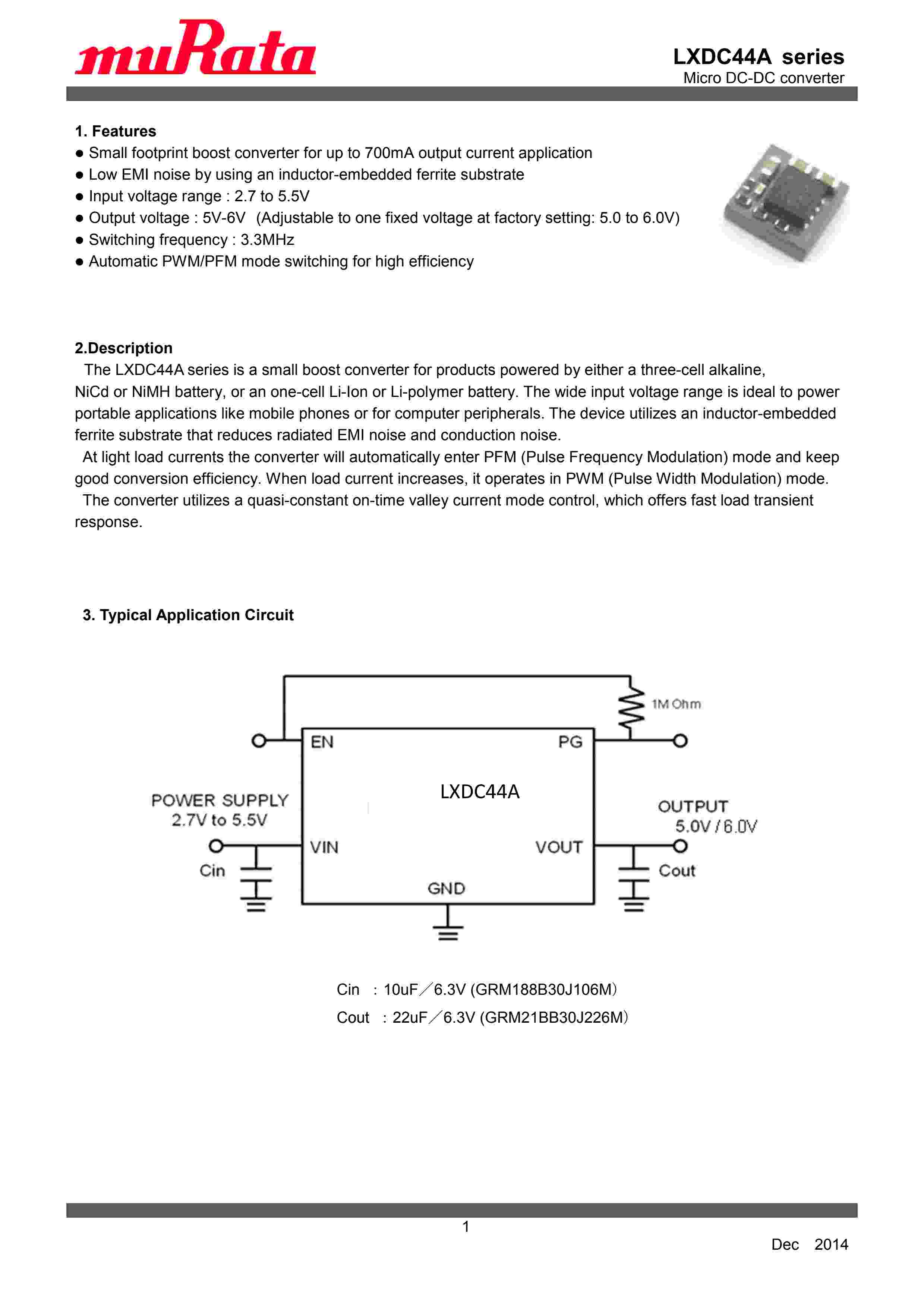 muRata

LXDC44A series
Micro DC-DC converter

1. Features
● Small footprint boost converter for up to 700mA output current application
● Low EMI noise by using an inductor-embedded ferrite substrate
● Input voltage range : 2.7 to 5.5V
● Output voltage : 5V-6V (Adjustable to one fixed voltage at factory setting: 5.0 to 6.0V)
● Switching frequency : 3.3MHz
● Automatic PWM/PFM mode switching for high efficiency

2.Description
The LXDC44A series is a small boost converter for products powered by either a three-cell alkaline, NiCd or NiMH battery, or an one-cell Li-Ion or Li-polymer battery. The wide input voltage range is ideal to power portable applications like mobile phones or for computer peripherals. The device utilizes an inductor-embedded ferrite substrate that reduces radiated EMI noise and conduction noise.
At light load currents the converter will automatically enter PFM (Pulse Frequency Modulation) mode and keep good conversion efficiency. When load current increases, it operates in PWM (Pulse Width Modulation) mode.
The converter utilizes a quasi-constant on-time valley current mode control, which offers fast load transient response.

3. Typical Application Circuit

1M Ohm
EN
PG
LXDC44A
POWER SUPPLY
2.7V to 5.5V
OUTPUT
5.0V / 6.0V
VIN
VOUT
Cin
Cout
GND

Cin : 10uF／6.3V (GRM188B30J106M)
Cout : 22uF／6.3V (GRM21BB30J226M)

1

Dec 2014