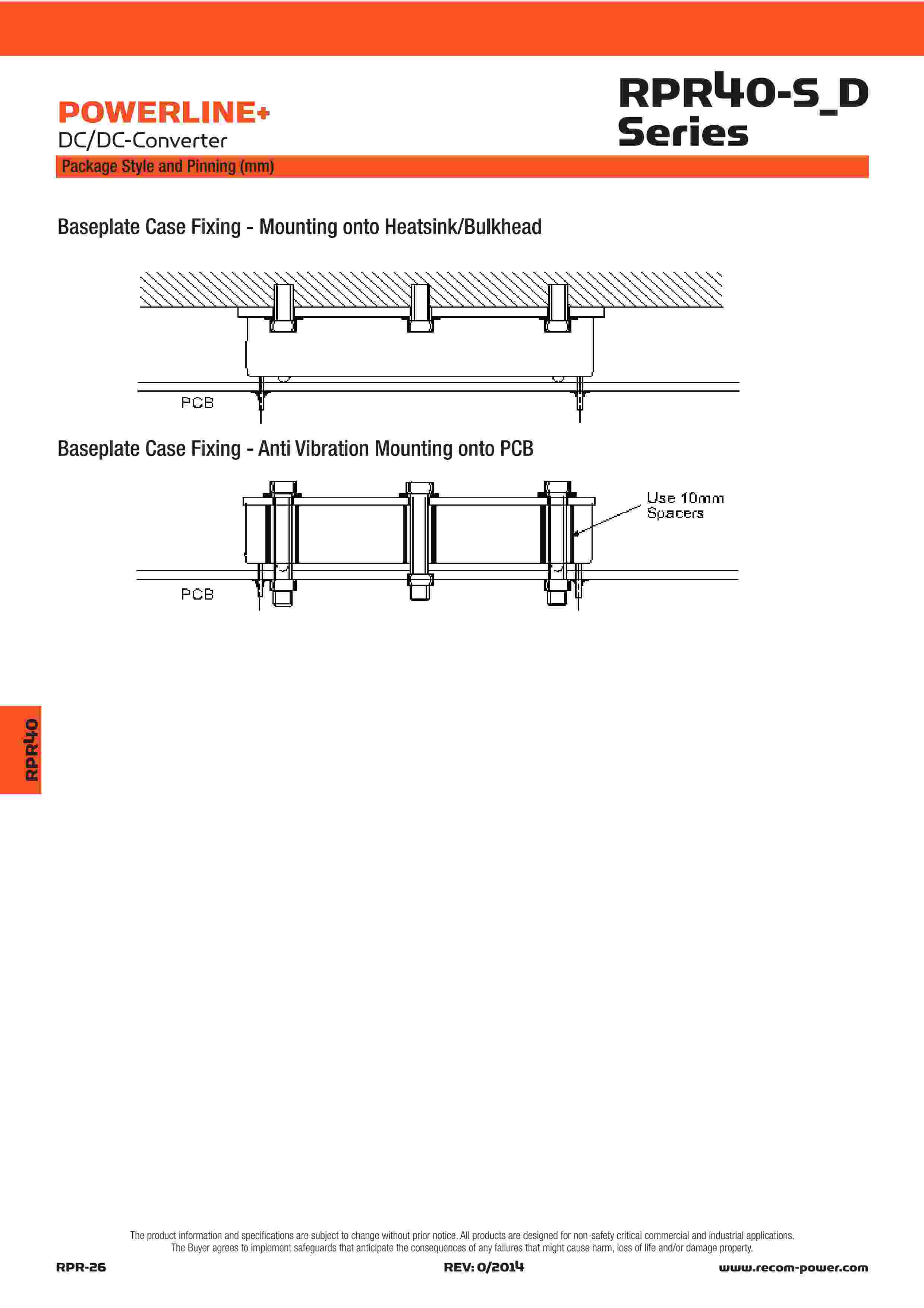 POWERLINE+
DC/DC-Converter

RPR40-S_D
Series

Package Style and Pinning (mm)

Baseplate Case Fixing - Mounting onto Heatsink/Bulkhead

PCB

Baseplate Case Fixing - Anti Vibration Mounting onto PCB

Use 10mm Spacers

PCB

RPR40

The product information and specifications are subject to change without prior notice. All products are designed for non-safety critical commercial and industrial applications. The Buyer agrees to implement safeguards that anticipate the consequences of any failures that might cause harm, loss of life and/or damage property.

RPR-26

REV: 0/2014

www.recom-power.com