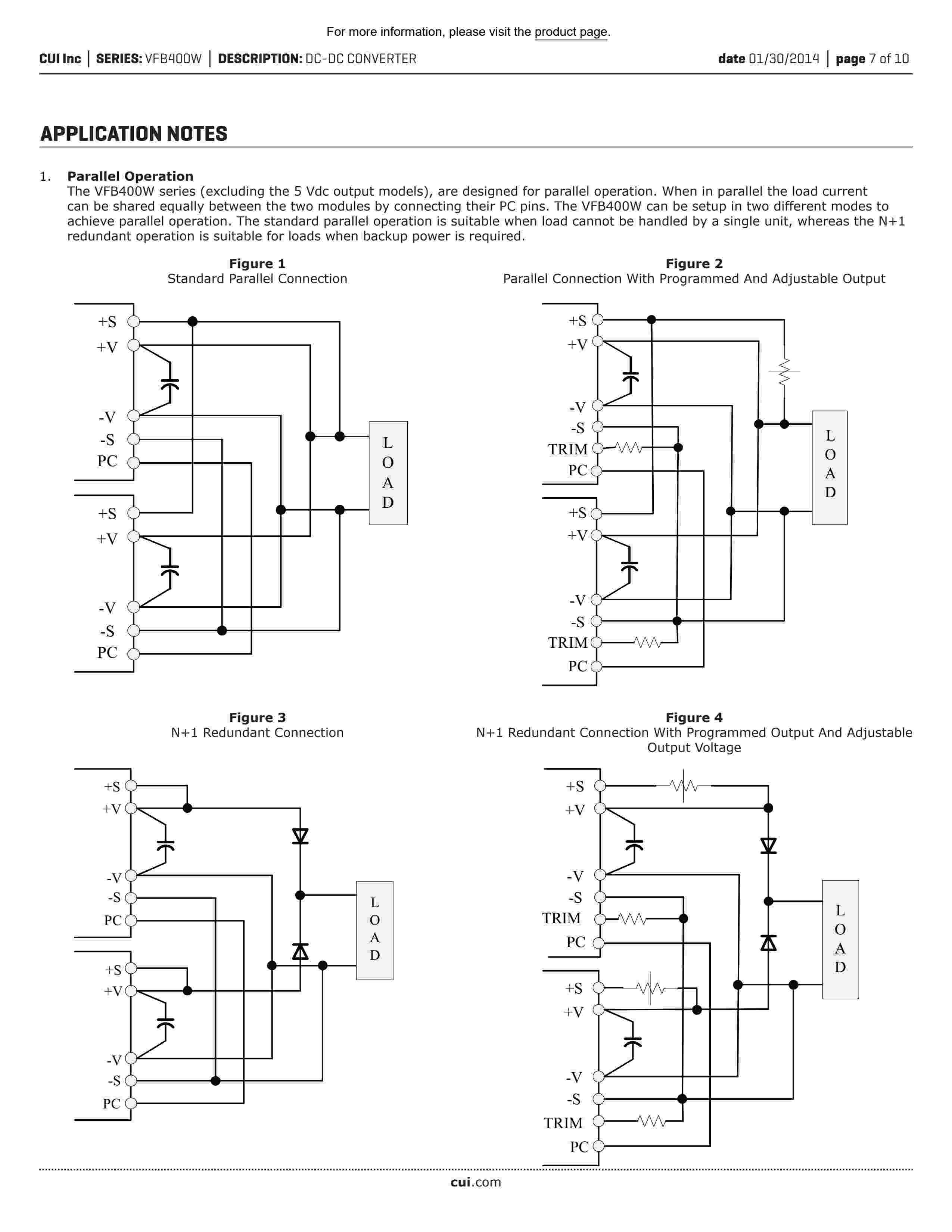 For more information, please visit the product page.

CUI Inc | SERIES: VFB400W | DESCRIPTION: DC-DC CONVERTER date 01/30/2014 | page 7 of 10

APPLICATION NOTES

1. Parallel Operation
The VFB400W series (excluding the 5 Vdc output models), are designed for parallel operation. When in parallel the load current can be shared equally between the two modules by connecting their PC pins. The VFB400W can be setup in two different modes to achieve parallel operation. The standard parallel operation is suitable when load cannot be handled by a single unit, whereas the N+1 redundant operation is suitable for loads when backup power is required.

Figure 1
Standard Parallel Connection

+S
+V
-V
-S
PC
+S
+V
-V
-S
PC
L O A D

Figure 2
Parallel Connection With Programmed And Adjustable Output

+S
+V
-V
-S
TRIM
PC
+S
+V
-V
-S
TRIM
PC
L O A D

Figure 3
N+1 Redundant Connection

+S
+V
-V
-S
PC
+S
+V
-V
-S
PC
L O A D

Figure 4
N+1 Redundant Connection With Programmed Output And Adjustable Output Voltage

+S
+V
-V
-S
TRIM
PC
+S
+V
-V
-S
TRIM
PC
L O A D

cui.com