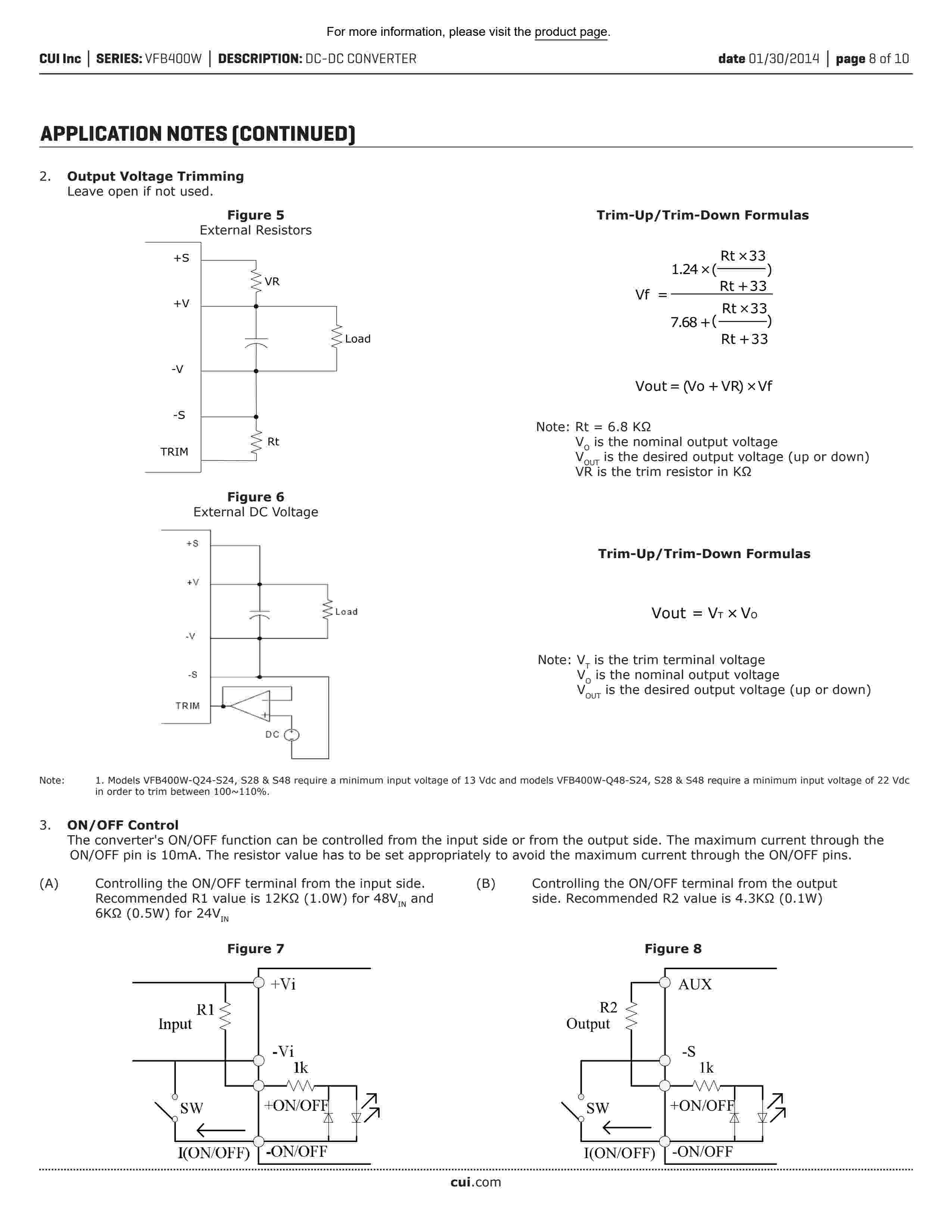 For more information, please visit the product page.

CUI Inc | SERIES: VFB400W | DESCRIPTION: DC-DC CONVERTER date 01/30/2014 | page 8 of 10

APPLICATION NOTES (CONTINUED)

2. Output Voltage Trimming
Leave open if not used.

Figure 5
External Resistors

+S
VR
+V
Load
-V
-S
Rt
TRIM

Trim-Up/Trim-Down Formulas

$Vf = \frac{1.24 \times (\frac{Rt \times 33}{Rt + 33})}{7.68 + (\frac{Rt \times 33}{Rt + 33})}$

$Vout = (Vo + VR) \times Vf$

Note: Rt = 6.8 KΩ
$V_O$ is the nominal output voltage
$V_{OUT}$ is the desired output voltage (up or down)
VR is the trim resistor in KΩ

Figure 6
External DC Voltage

+S
+V
Load
-V
-S
TRIM
DC

Trim-Up/Trim-Down Formulas

$Vout = V_T \times V_O$

Note: $V_T$ is the trim terminal voltage
$V_O$ is the nominal output voltage
$V_{OUT}$ is the desired output voltage (up or down)

Note: 1. Models VFB400W-Q24-S24, S28 & S48 require a minimum input voltage of 13 Vdc and models VFB400W-Q48-S24, S28 & S48 require a minimum input voltage of 22 Vdc in order to trim between 100~110%.

3. ON/OFF Control
The converter's ON/OFF function can be controlled from the input side or from the output side. The maximum current through the ON/OFF pin is 10mA. The resistor value has to be set appropriately to avoid the maximum current through the ON/OFF pins.

(A) Controlling the ON/OFF terminal from the input side. Recommended R1 value is 12KΩ (1.0W) for $48V_{IN}$ and 6KΩ (0.5W) for $24V_{IN}$

(B) Controlling the ON/OFF terminal from the output side. Recommended R2 value is 4.3KΩ (0.1W)

Figure 7

+Vi
R1
Input
-Vi
1k
SW
+ON/OFF
I(ON/OFF)
-ON/OFF

Figure 8

AUX
R2
Output
-S
1k
SW
+ON/OFF
I(ON/OFF)
-ON/OFF

cui.com