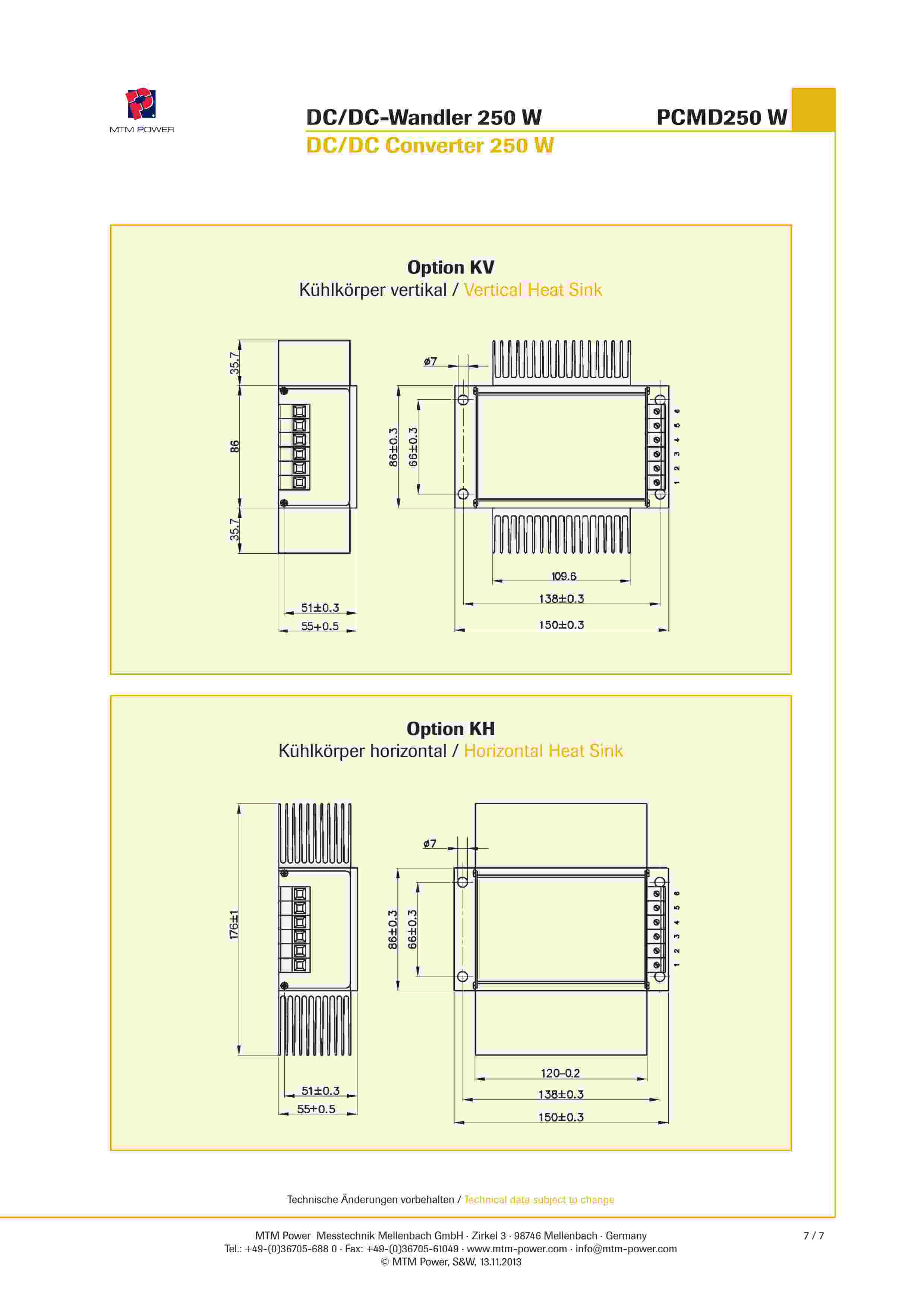 MTM POWER

DC/DC-Wandler 250 W

PCMD250 W

DC/DC Converter 250 W

Option KV
Kühlkörper vertikal / Vertical Heat Sink

35.7
86
35.7
51±0.3
55+0.5
ø7
86±0.3
66±0.3
6 5 4 3 2 1
109.6
138±0.3
150±0.3

Option KH
Kühlkörper horizontal / Horizontal Heat Sink

176±1
51±0.3
55+0.5
ø7
86±0.3
66±0.3
6 5 4 3 2 1
120–0.2
138±0.3
150±0.3

Technische Änderungen vorbehalten / Technical data subject to change

MTM Power Messtechnik Mellenbach GmbH · Zirkel 3 · 98746 Mellenbach · Germany
Tel.: +49-(0)36705-688 0 · Fax: +49-(0)36705-61049 · www.mtm-power.com · info@mtm-power.com
© MTM Power, S&W, 13.11.2013

7 / 7