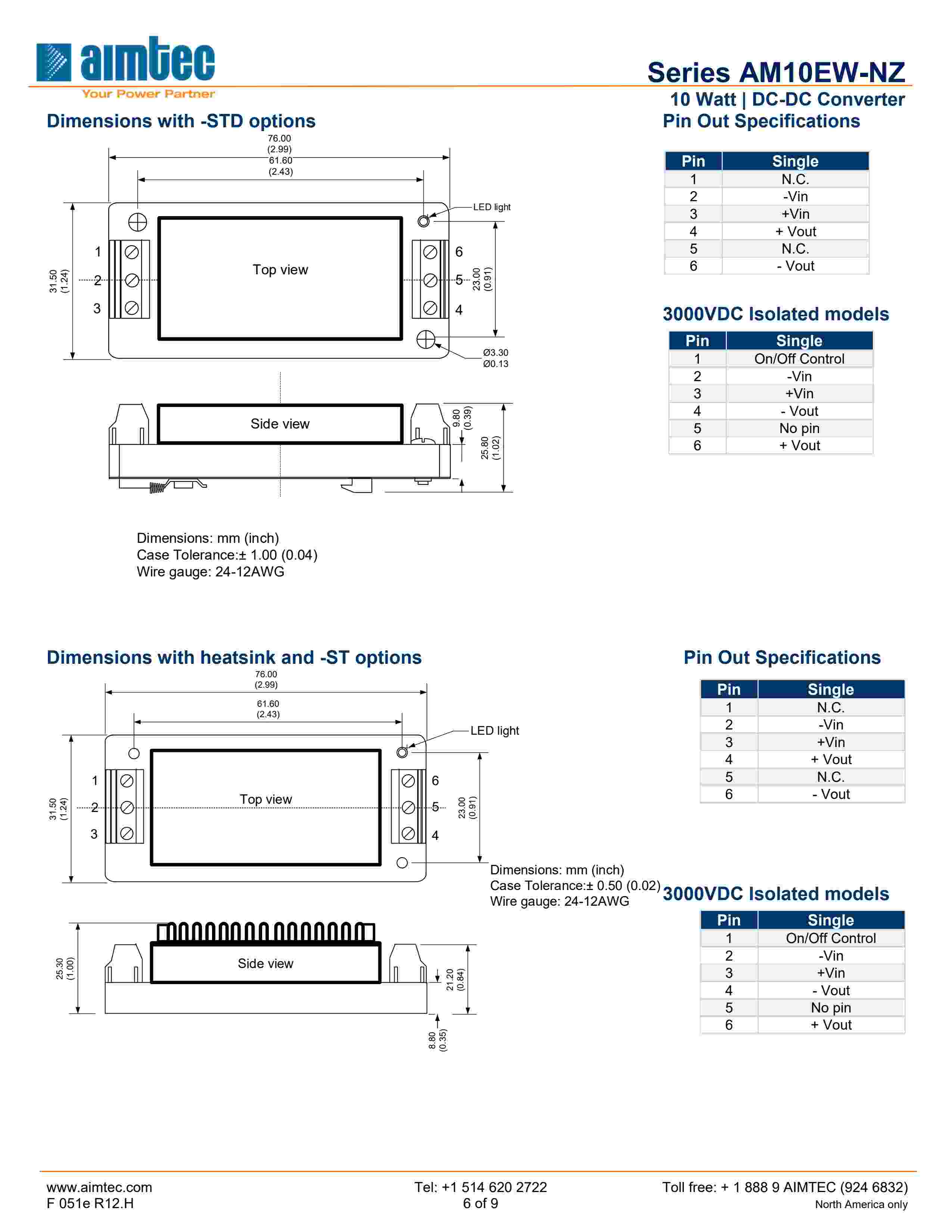 aimtec
Your Power Partner

Series AM10EW-NZ
10 Watt | DC-DC Converter

Dimensions with -STD options

76.00
(2.99)
61.60
(2.43)
LED light
31.50
(1.24)
1
2
3
Top view
6
5
4
23.00
(0.91)
Ø3.30
Ø0.13
Side view
9.80
(0.39)
25.80
(1.02)

Dimensions: mm (inch)
Case Tolerance:± 1.00 (0.04)
Wire gauge: 24-12AWG

Pin Out Specifications

| Pin | Single |
|---|---|
| 1 | N.C. |
| 2 | -Vin |
| 3 | +Vin |
| 4 | + Vout |
| 5 | N.C. |
| 6 | - Vout |

3000VDC Isolated models

| Pin | Single |
|---|---|
| 1 | On/Off Control |
| 2 | -Vin |
| 3 | +Vin |
| 4 | - Vout |
| 5 | No pin |
| 6 | + Vout |

Dimensions with heatsink and -ST options

76.00
(2.99)
61.60
(2.43)
LED light
31.50
(1.24)
1
2
3
Top view
6
5
4
23.00
(0.91)
Dimensions: mm (inch)
Case Tolerance:± 0.50 (0.02)
Wire gauge: 24-12AWG
25.30
(1.00)
Side view
21.20
(0.84)
8.80
(0.35)

Pin Out Specifications

| Pin | Single |
|---|---|
| 1 | N.C. |
| 2 | -Vin |
| 3 | +Vin |
| 4 | + Vout |
| 5 | N.C. |
| 6 | - Vout |

3000VDC Isolated models

| Pin | Single |
|---|---|
| 1 | On/Off Control |
| 2 | -Vin |
| 3 | +Vin |
| 4 | - Vout |
| 5 | No pin |
| 6 | + Vout |

www.aimtec.com
F 051e R12.H
Tel: +1 514 620 2722
6 of 9
Toll free: + 1 888 9 AIMTEC (924 6832)
North America only