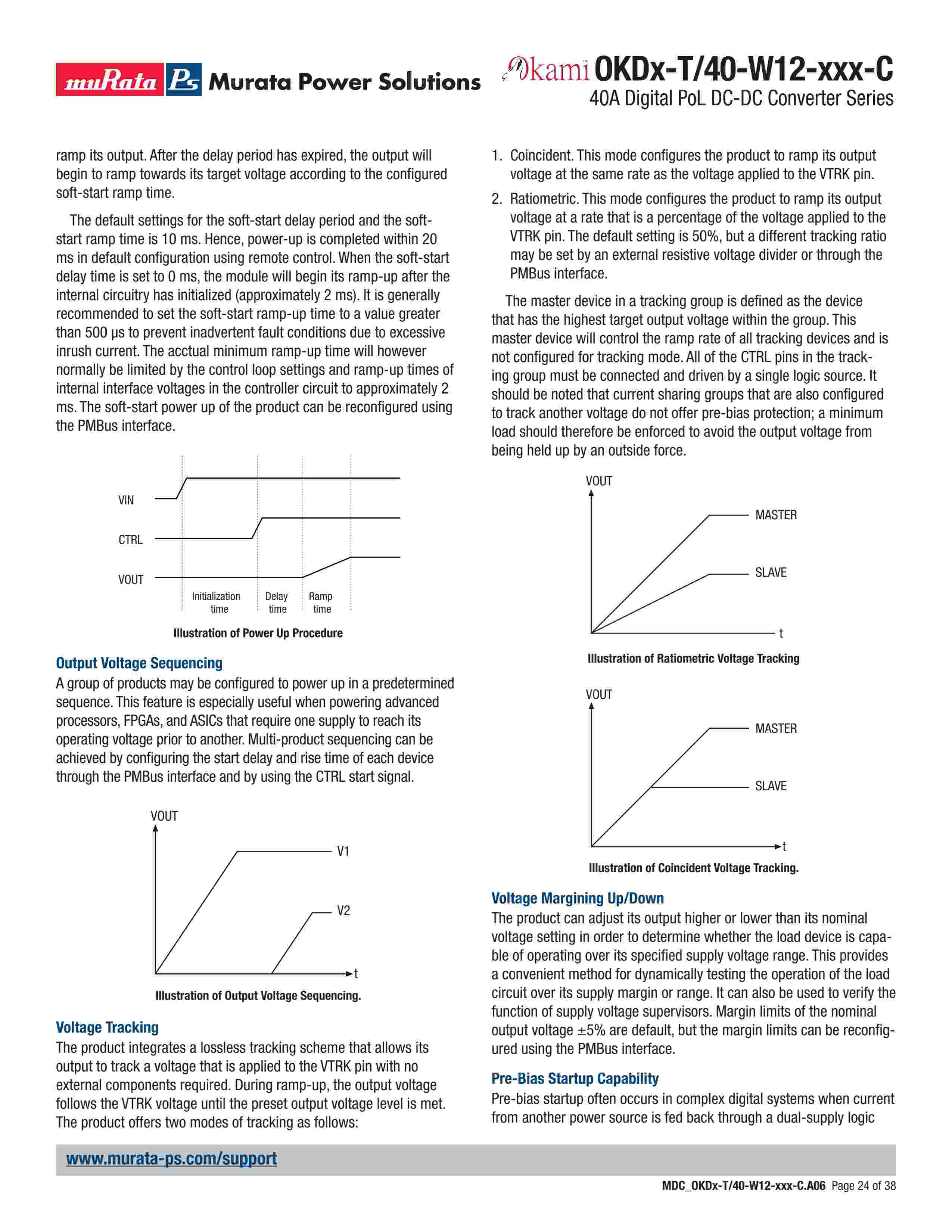 muRata Ps Murata Power Solutions

Okami OKDx-T/40-W12-xxx-C
40A Digital PoL DC-DC Converter Series

ramp its output. After the delay period has expired, the output will begin to ramp towards its target voltage according to the configured soft-start ramp time.

The default settings for the soft-start delay period and the soft-start ramp time is 10 ms. Hence, power-up is completed within 20 ms in default configuration using remote control. When the soft-start delay time is set to 0 ms, the module will begin its ramp-up after the internal circuitry has initialized (approximately 2 ms). It is generally recommended to set the soft-start ramp-up time to a value greater than 500 μs to prevent inadvertent fault conditions due to excessive inrush current. The acctual minimum ramp-up time will however normally be limited by the control loop settings and ramp-up times of internal interface voltages in the controller circuit to approximately 2 ms. The soft-start power up of the product can be reconfigured using the PMBus interface.

VIN
CTRL
VOUT
Initialization time
Delay time
Ramp time

Illustration of Power Up Procedure

Output Voltage Sequencing
A group of products may be configured to power up in a predetermined sequence. This feature is especially useful when powering advanced processors, FPGAs, and ASICs that require one supply to reach its operating voltage prior to another. Multi-product sequencing can be achieved by configuring the start delay and rise time of each device through the PMBus interface and by using the CTRL start signal.

VOUT
V1
V2
t

Illustration of Output Voltage Sequencing.

Voltage Tracking
The product integrates a lossless tracking scheme that allows its output to track a voltage that is applied to the VTRK pin with no external components required. During ramp-up, the output voltage follows the VTRK voltage until the preset output voltage level is met. The product offers two modes of tracking as follows:

1. Coincident. This mode configures the product to ramp its output voltage at the same rate as the voltage applied to the VTRK pin.

2. Ratiometric. This mode configures the product to ramp its output voltage at a rate that is a percentage of the voltage applied to the VTRK pin. The default setting is 50%, but a different tracking ratio may be set by an external resistive voltage divider or through the PMBus interface.

The master device in a tracking group is defined as the device that has the highest target output voltage within the group. This master device will control the ramp rate of all tracking devices and is not configured for tracking mode. All of the CTRL pins in the tracking group must be connected and driven by a single logic source. It should be noted that current sharing groups that are also configured to track another voltage do not offer pre-bias protection; a minimum load should therefore be enforced to avoid the output voltage from being held up by an outside force.

VOUT
MASTER
SLAVE
t

Illustration of Ratiometric Voltage Tracking

VOUT
MASTER
SLAVE
t

Illustration of Coincident Voltage Tracking.

Voltage Margining Up/Down
The product can adjust its output higher or lower than its nominal voltage setting in order to determine whether the load device is capable of operating over its specified supply voltage range. This provides a convenient method for dynamically testing the operation of the load circuit over its supply margin or range. It can also be used to verify the function of supply voltage supervisors. Margin limits of the nominal output voltage ±5% are default, but the margin limits can be reconfigured using the PMBus interface.

Pre-Bias Startup Capability
Pre-bias startup often occurs in complex digital systems when current from another power source is fed back through a dual-supply logic

www.murata-ps.com/support

MDC_OKDx-T/40-W12-xxx-C.A06 Page 24 of 38