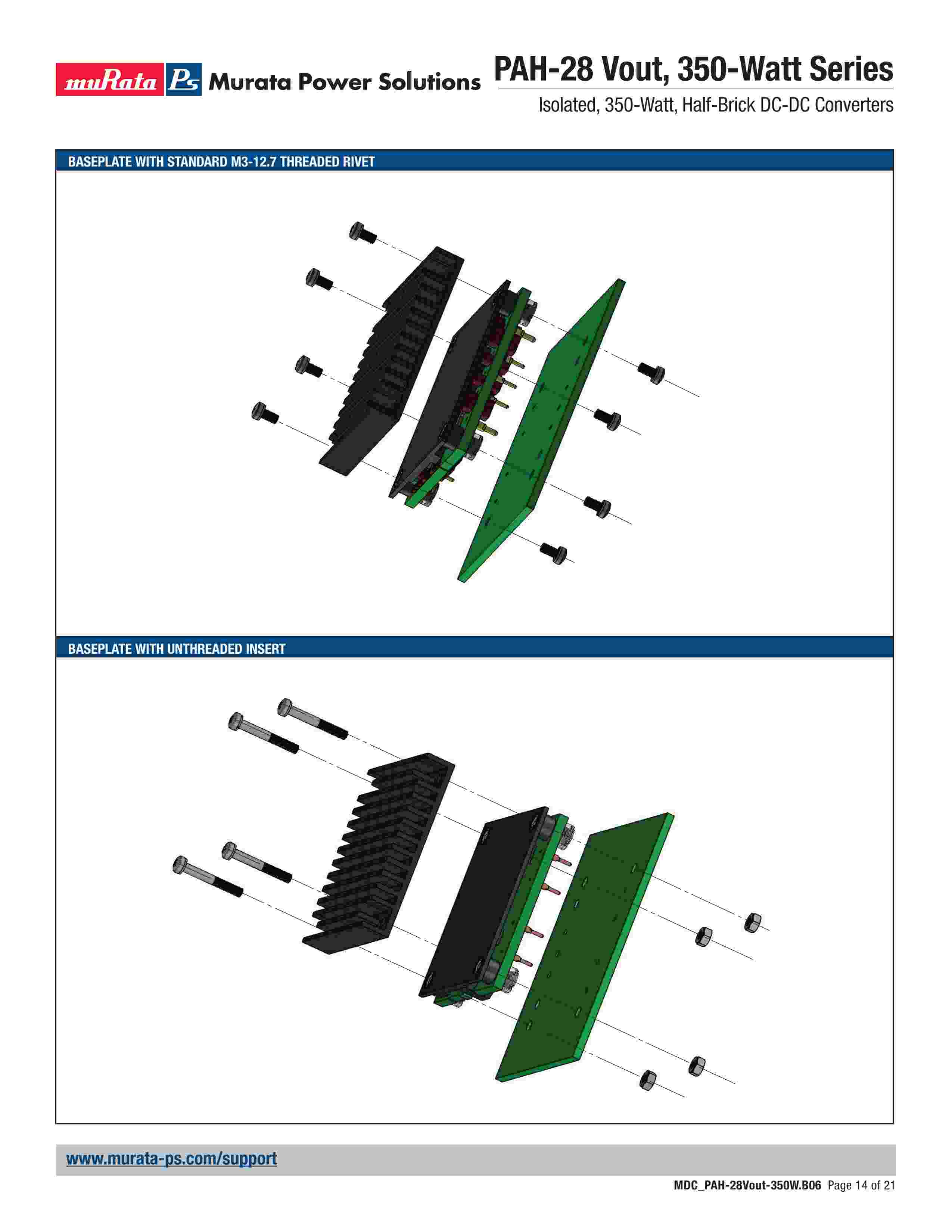 muRata Ps Murata Power Solutions

PAH-28 Vout, 350-Watt Series

Isolated, 350-Watt, Half-Brick DC-DC Converters

BASEPLATE WITH STANDARD M3-12.7 THREADED RIVET

BASEPLATE WITH UNTHREADED INSERT

www.murata-ps.com/support

MDC_PAH-28Vout-350W.B06 Page 14 of 21