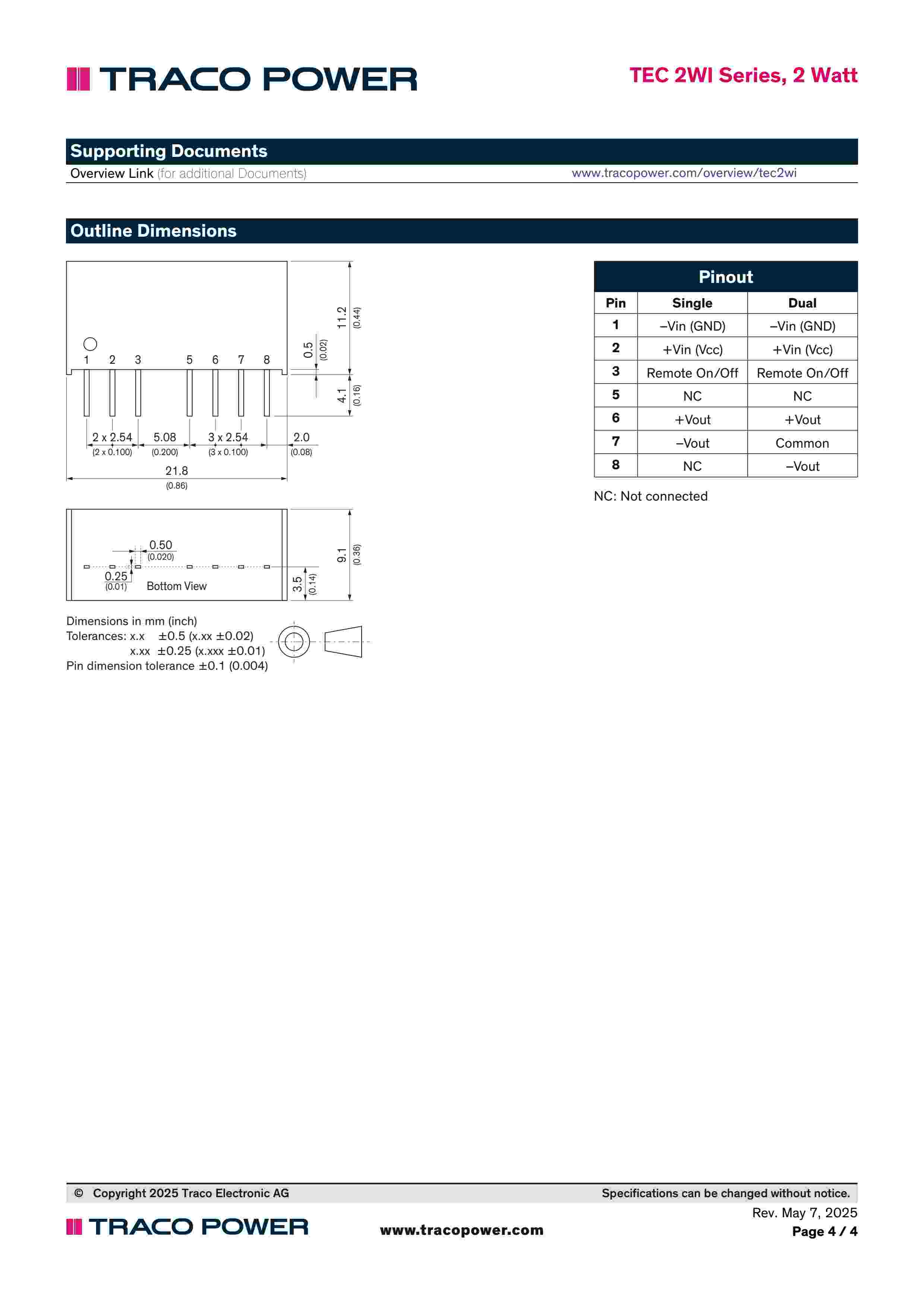 TRACO POWER

TEC 2WI Series, 2 Watt

Supporting Documents

Overview Link (for additional Documents) www.tracopower.com/overview/tec2wi

Outline Dimensions

1 2 3 5 6 7 8

11.2 (0.44)

0.5 (0.02)

4.1 (0.16)

2 x 2.54 (2 x 0.100) 5.08 (0.200) 3 x 2.54 (3 x 0.100) 2.0 (0.08)

21.8 (0.86)

0.50 (0.020)

0.25 (0.01) Bottom View

9.1 (0.36)

3.5 (0.14)

Dimensions in mm (inch)
Tolerances: x.x ±0.5 (x.xx ±0.02)
x.xx ±0.25 (x.xxx ±0.01)
Pin dimension tolerance ±0.1 (0.004)

Pinout

| Pin | Single | Dual |
|---|---|---|
| 1 | –Vin (GND) | –Vin (GND) |
| 2 | +Vin (Vcc) | +Vin (Vcc) |
| 3 | Remote On/Off | Remote On/Off |
| 5 | NC | NC |
| 6 | +Vout | +Vout |
| 7 | –Vout | Common |
| 8 | NC | –Vout |

NC: Not connected

© Copyright 2025 Traco Electronic AG Specifications can be changed without notice.

TRACO POWER www.tracopower.com Rev. May 7, 2025
Page 4 / 4