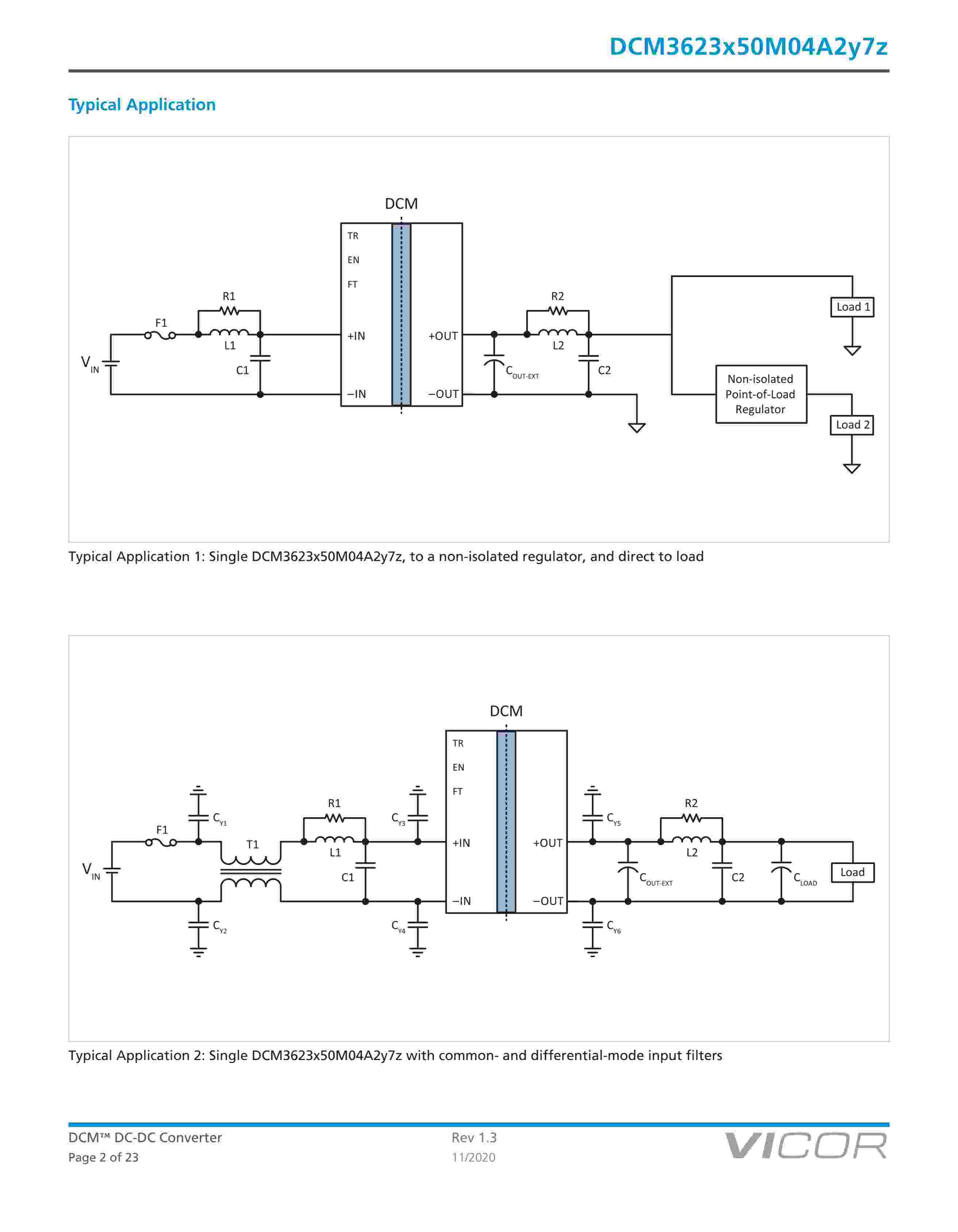 DCM3623x50M04A2y7z

Typical Application

DCM

TR

EN

FT

+IN

–IN

+OUT

–OUT

$V_{IN}$

F1

R1

L1

C1

R2

L2

$C_{OUT-EXT}$

C2

Load 1

Non-isolated Point-of-Load Regulator

Load 2

Typical Application 1: Single DCM3623x50M04A2y7z, to a non-isolated regulator, and direct to load

DCM

TR

EN

FT

+IN

–IN

+OUT

–OUT

$V_{IN}$

F1

$C_{Y1}$

$C_{Y2}$

T1

R1

L1

C1

$C_{Y3}$

$C_{Y4}$

$C_{Y5}$

$C_{Y6}$

R2

L2

$C_{OUT-EXT}$

C2

$C_{LOAD}$

Load

Typical Application 2: Single DCM3623x50M04A2y7z with common- and differential-mode input filters

DCM™ DC-DC Converter
Page 2 of 23

Rev 1.3
11/2020

VICOR