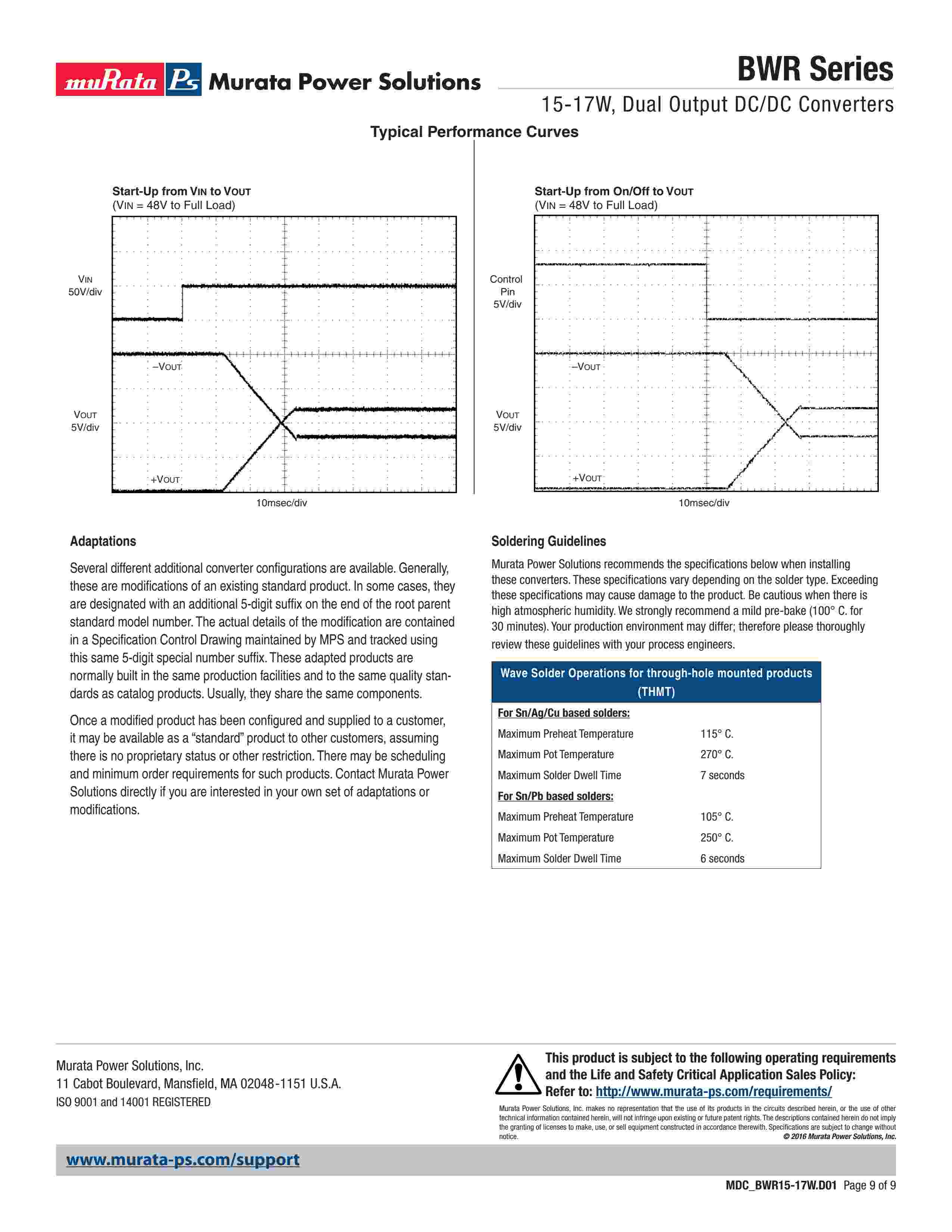 muRata Ps Murata Power Solutions

BWR Series

15-17W, Dual Output DC/DC Converters

Typical Performance Curves

Start-Up from VIN to VOUT
(VIN = 48V to Full Load)

VIN
50V/div

–VOUT

VOUT
5V/div

+VOUT

10msec/div

Start-Up from On/Off to VOUT
(VIN = 48V to Full Load)

Control
Pin
5V/div

–VOUT

VOUT
5V/div

+VOUT

10msec/div

Adaptations

Several different additional converter configurations are available. Generally, these are modifications of an existing standard product. In some cases, they are designated with an additional 5-digit suffix on the end of the root parent standard model number. The actual details of the modification are contained in a Specification Control Drawing maintained by MPS and tracked using this same 5-digit special number suffix. These adapted products are normally built in the same production facilities and to the same quality standards as catalog products. Usually, they share the same components.

Once a modified product has been configured and supplied to a customer, it may be available as a “standard” product to other customers, assuming there is no proprietary status or other restriction. There may be scheduling and minimum order requirements for such products. Contact Murata Power Solutions directly if you are interested in your own set of adaptations or modifications.

Soldering Guidelines

Murata Power Solutions recommends the specifications below when installing these converters. These specifications vary depending on the solder type. Exceeding these specifications may cause damage to the product. Be cautious when there is high atmospheric humidity. We strongly recommend a mild pre-bake (100° C. for 30 minutes). Your production environment may differ; therefore please thoroughly review these guidelines with your process engineers.

| Wave Solder Operations for through-hole mounted products (THMT) | |
|---|---|
| For Sn/Ag/Cu based solders: | |
| Maximum Preheat Temperature | 115° C. |
| Maximum Pot Temperature | 270° C. |
| Maximum Solder Dwell Time | 7 seconds |
| For Sn/Pb based solders: | |
| Maximum Preheat Temperature | 105° C. |
| Maximum Pot Temperature | 250° C. |
| Maximum Solder Dwell Time | 6 seconds |

Murata Power Solutions, Inc.
11 Cabot Boulevard, Mansfield, MA 02048-1151 U.S.A.
ISO 9001 and 14001 REGISTERED

This product is subject to the following operating requirements and the Life and Safety Critical Application Sales Policy:
Refer to: http://www.murata-ps.com/requirements/

Murata Power Solutions, Inc. makes no representation that the use of its products in the circuits described herein, or the use of other technical information contained herein, will not infringe upon existing or future patent rights. The descriptions contained herein do not imply the granting of licenses to make, use, or sell equipment constructed in accordance therewith. Specifications are subject to change without notice.
© 2016 Murata Power Solutions, Inc.

www.murata-ps.com/support

MDC_BWR15-17W.D01 Page 9 of 9