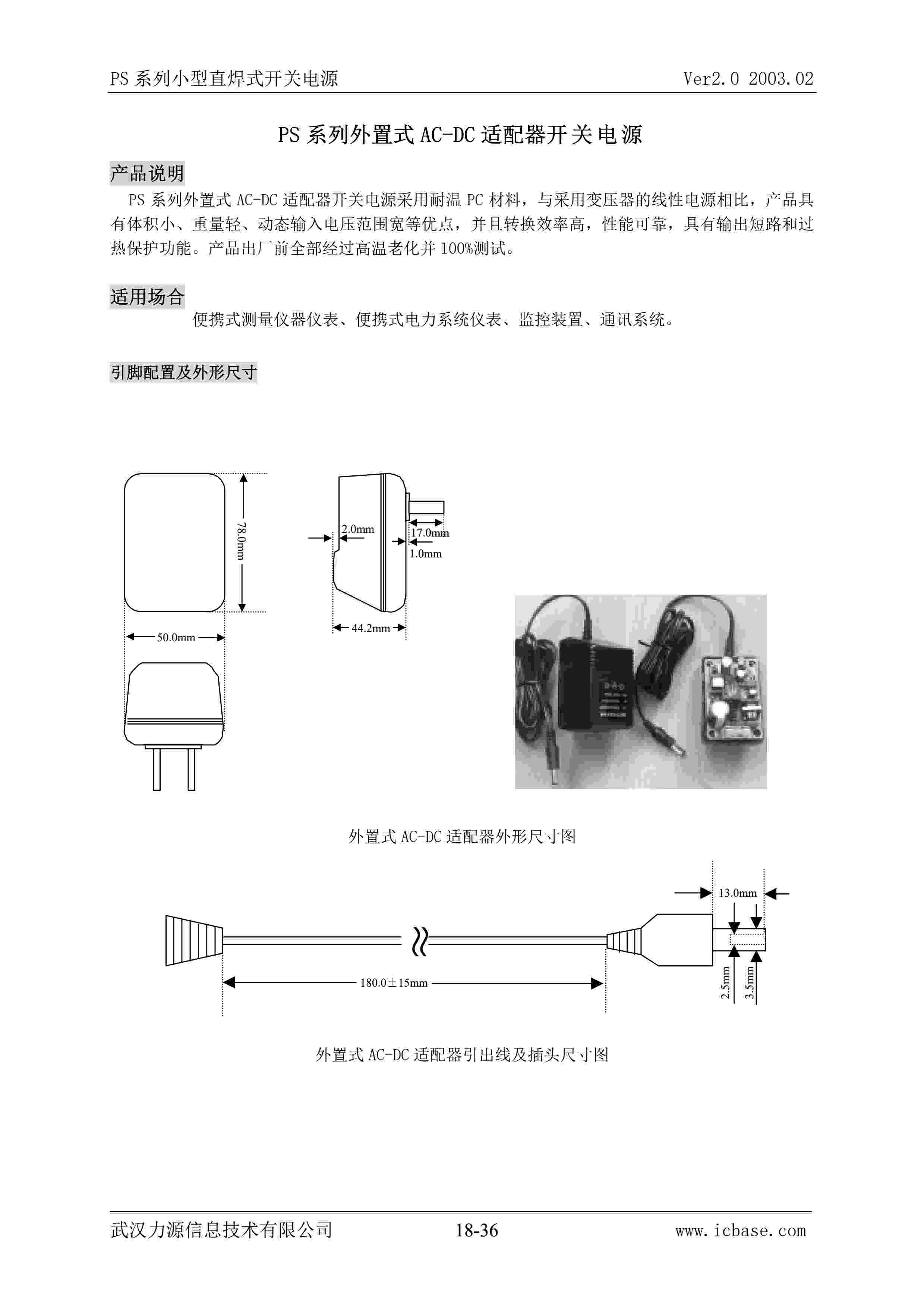 PS 系列小型直焊式开关电源 Ver2.0 2003.02

PS 系列外置式 AC-DC 适配器开关电源

产品说明

PS 系列外置式 AC-DC 适配器开关电源采用耐温 PC 材料，与采用变压器的线性电源相比，产品具有体积小、重量轻、动态输入电压范围宽等优点，并且转换效率高，性能可靠，具有输出短路和过热保护功能。产品出厂前全部经过高温老化并 100%测试。

适用场合

便携式测量仪器仪表、便携式电力系统仪表、监控装置、通讯系统。

引脚配置及外形尺寸

78.0mm

50.0mm

2.0mm

17.0mm

1.0mm

44.2mm

外置式 AC-DC 适配器外形尺寸图

13.0mm

180.0±15mm

2.5mm

3.5mm

外置式 AC-DC 适配器引出线及插头尺寸图

武汉力源信息技术有限公司 18-36 www.icbase.com