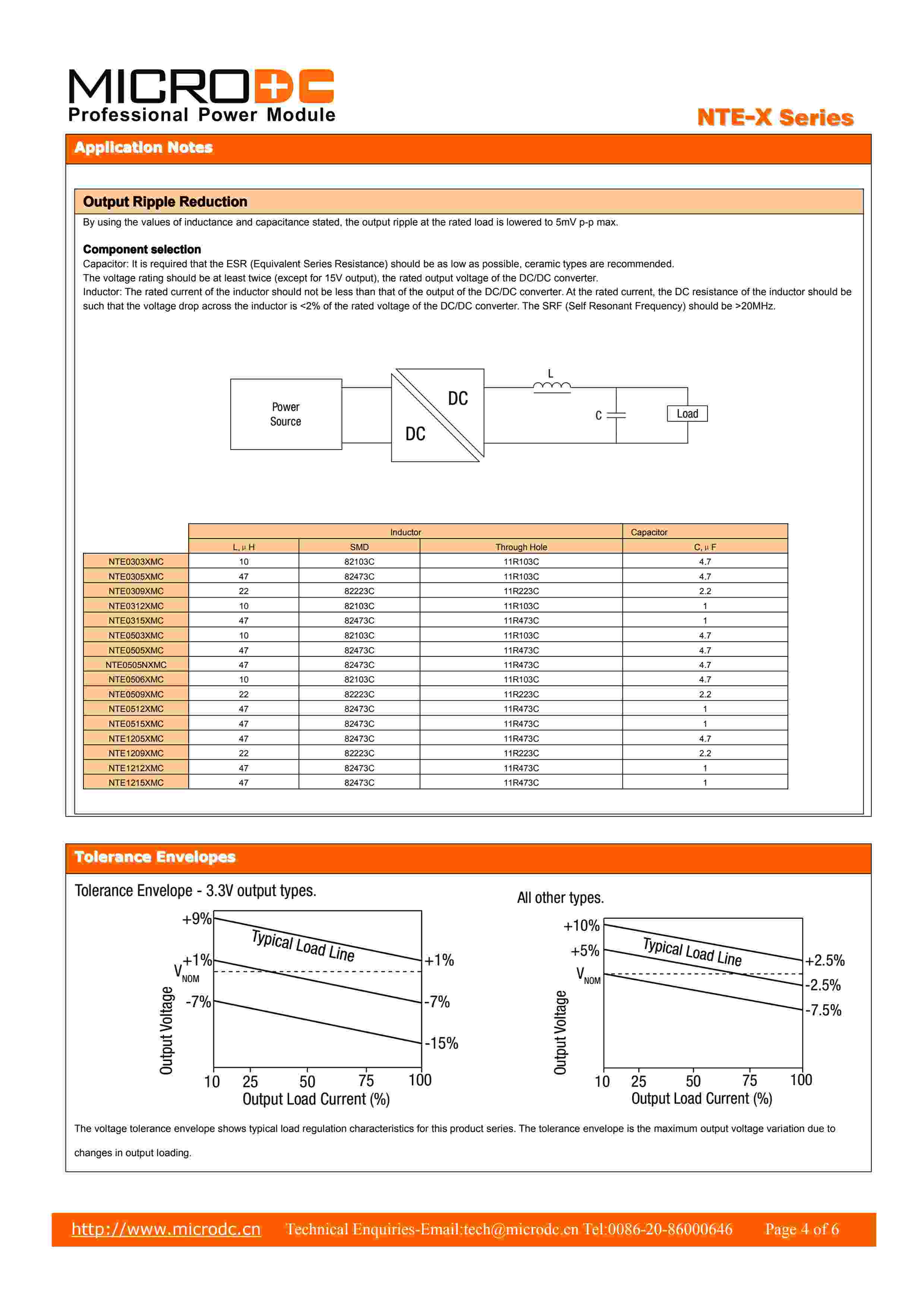 MICRODC
Professional Power Module

NTE-X Series

Application Notes

Output Ripple Reduction

By using the values of inductance and capacitance stated, the output ripple at the rated load is lowered to 5mV p-p max.

Component selection
Capacitor: It is required that the ESR (Equivalent Series Resistance) should be as low as possible, ceramic types are recommended.
The voltage rating should be at least twice (except for 15V output), the rated output voltage of the DC/DC converter.
Inductor: The rated current of the inductor should not be less than that of the output of the DC/DC converter. At the rated current, the DC resistance of the inductor should be such that the voltage drop across the inductor is <2% of the rated voltage of the DC/DC converter. The SRF (Self Resonant Frequency) should be >20MHz.

Power Source
DC
DC
L
C
Load

| | Inductor | | | Capacitor |
|---|---|---|---|---|
| | L, μ H | SMD | Through Hole | C, μ F |
| NTE0303XMC | 10 | 82103C | 11R103C | 4.7 |
| NTE0305XMC | 47 | 82473C | 11R103C | 4.7 |
| NTE0309XMC | 22 | 82223C | 11R223C | 2.2 |
| NTE0312XMC | 10 | 82103C | 11R103C | 1 |
| NTE0315XMC | 47 | 82473C | 11R473C | 1 |
| NTE0503XMC | 10 | 82103C | 11R103C | 4.7 |
| NTE0505XMC | 47 | 82473C | 11R473C | 4.7 |
| NTE0505NXMC | 47 | 82473C | 11R473C | 4.7 |
| NTE0506XMC | 10 | 82103C | 11R103C | 4.7 |
| NTE0509XMC | 22 | 82223C | 11R223C | 2.2 |
| NTE0512XMC | 47 | 82473C | 11R473C | 1 |
| NTE0515XMC | 47 | 82473C | 11R473C | 1 |
| NTE1205XMC | 47 | 82473C | 11R473C | 4.7 |
| NTE1209XMC | 22 | 82223C | 11R223C | 2.2 |
| NTE1212XMC | 47 | 82473C | 11R473C | 1 |
| NTE1215XMC | 47 | 82473C | 11R473C | 1 |

Tolerance Envelopes

Tolerance Envelope - 3.3V output types.
+9%
+1%
$V_{NOM}$
-7%
Typical Load Line
+1%
-7%
-15%
Output Voltage
10 25 50 75 100
Output Load Current (%)

All other types.
+10%
+5%
$V_{NOM}$
Typical Load Line
+2.5%
-2.5%
-7.5%
Output Voltage
10 25 50 75 100
Output Load Current (%)

The voltage tolerance envelope shows typical load regulation characteristics for this product series. The tolerance envelope is the maximum output voltage variation due to changes in output loading.

http://www.microdc.cn Technical Enquiries-Email:tech@microdc.cn Tel:0086-20-86000646 Page 4 of 6