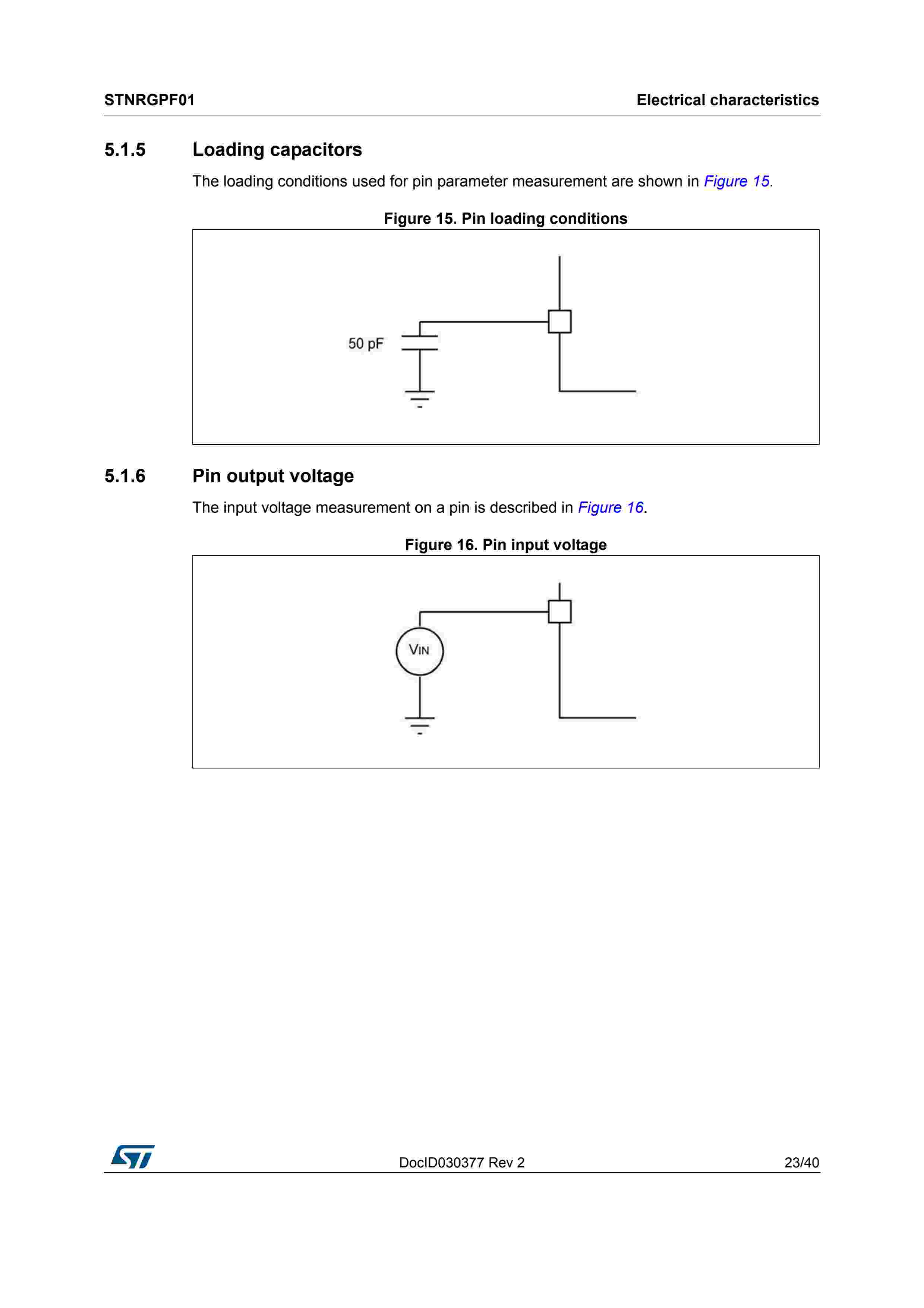 STNRGPF01

Electrical characteristics

5.1.5 Loading capacitors

The loading conditions used for pin parameter measurement are shown in Figure 15.

Figure 15. Pin loading conditions

50 pF

5.1.6 Pin output voltage

The input voltage measurement on a pin is described in Figure 16.

Figure 16. Pin input voltage

$V_{IN}$

DocID030377 Rev 2

23/40