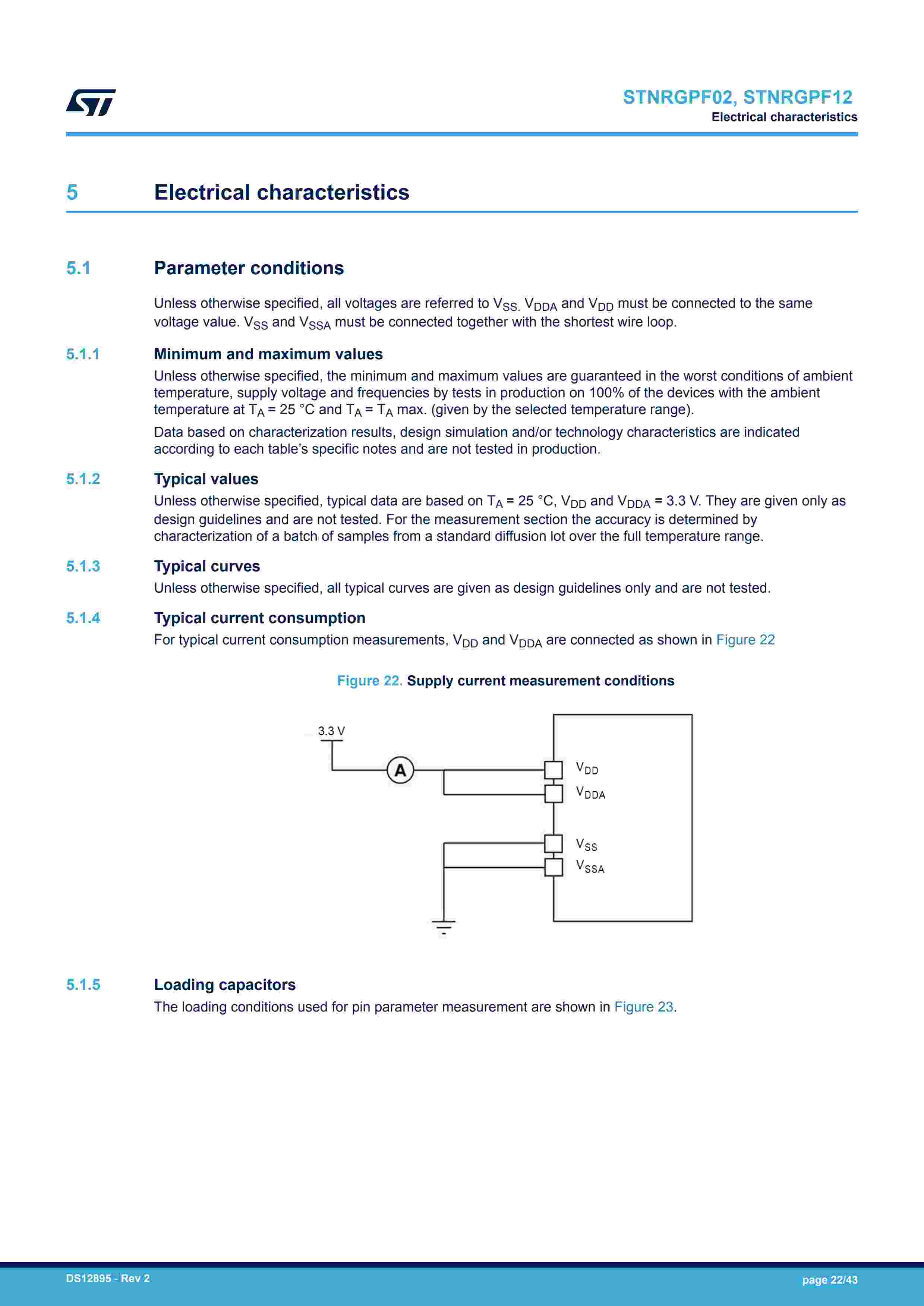 STNRGPF02, STNRGPF12
Electrical characteristics

5 Electrical characteristics

5.1 Parameter conditions

Unless otherwise specified, all voltages are referred to $V_{SS.}$ $V_{DDA}$ and $V_{DD}$ must be connected to the same voltage value. $V_{SS}$ and $V_{SSA}$ must be connected together with the shortest wire loop.

5.1.1 Minimum and maximum values

Unless otherwise specified, the minimum and maximum values are guaranteed in the worst conditions of ambient temperature, supply voltage and frequencies by tests in production on 100% of the devices with the ambient temperature at $T_A$ = 25 °C and $T_A$ = $T_A$ max. (given by the selected temperature range).

Data based on characterization results, design simulation and/or technology characteristics are indicated according to each table's specific notes and are not tested in production.

5.1.2 Typical values

Unless otherwise specified, typical data are based on $T_A$ = 25 °C, $V_{DD}$ and $V_{DDA}$ = 3.3 V. They are given only as design guidelines and are not tested. For the measurement section the accuracy is determined by characterization of a batch of samples from a standard diffusion lot over the full temperature range.

5.1.3 Typical curves

Unless otherwise specified, all typical curves are given as design guidelines only and are not tested.

5.1.4 Typical current consumption

For typical current consumption measurements, $V_{DD}$ and $V_{DDA}$ are connected as shown in Figure 22

Figure 22. Supply current measurement conditions

3.3 V
A
$V_{DD}$
$V_{DDA}$
$V_{SS}$
$V_{SSA}$

5.1.5 Loading capacitors

The loading conditions used for pin parameter measurement are shown in Figure 23.

DS12895 - Rev 2
page 22/43