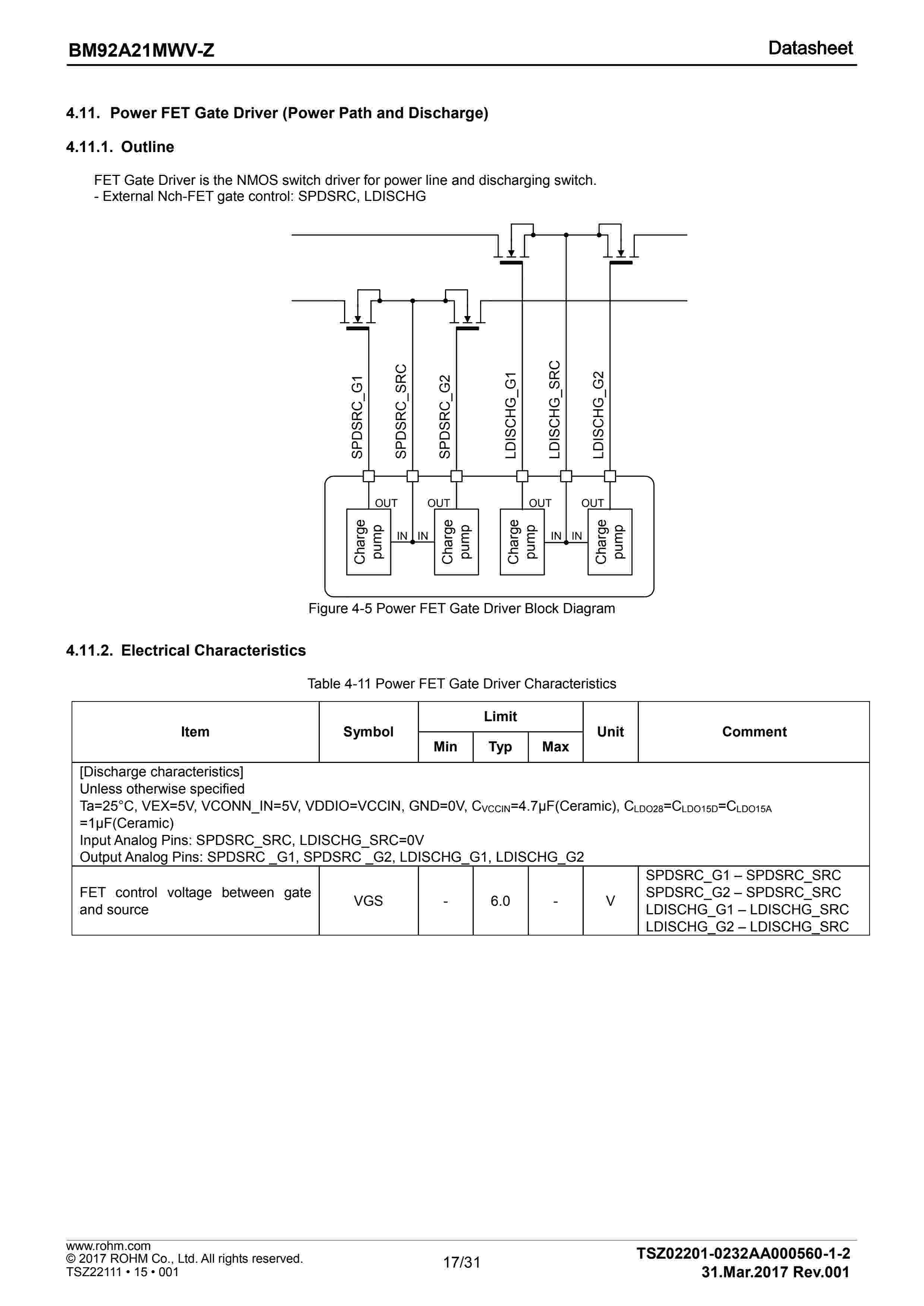 BM92A21MWV-Z

Datasheet

4.11. Power FET Gate Driver (Power Path and Discharge)

4.11.1. Outline

FET Gate Driver is the NMOS switch driver for power line and discharging switch.
- External Nch-FET gate control: SPDSRC, LDISCHG

SPDSRC_G1 SPDSRC_SRC SPDSRC_G2 LDISCHG_G1 LDISCHG_SRC LDISCHG_G2

OUT OUT OUT OUT
Charge pump IN IN Charge pump Charge pump IN IN Charge pump

Figure 4-5 Power FET Gate Driver Block Diagram

4.11.2. Electrical Characteristics

Table 4-11 Power FET Gate Driver Characteristics

| Item | Symbol | Limit Min | Limit Typ | Limit Max | Unit | Comment |
|---|---|---|---|---|---|---|
| [Discharge characteristics] Unless otherwise specified Ta=25°C, VEX=5V, VCONN_IN=5V, VDDIO=VCCIN, GND=0V, $C_{VCCIN}$=4.7µF(Ceramic), $C_{LDO28}$=$C_{LDO15D}$=$C_{LDO15A}$ =1µF(Ceramic) Input Analog Pins: SPDSRC_SRC, LDISCHG_SRC=0V Output Analog Pins: SPDSRC _G1, SPDSRC _G2, LDISCHG_G1, LDISCHG_G2 | | | | | | |
| FET control voltage between gate and source | VGS | - | 6.0 | - | V | SPDSRC_G1 – SPDSRC_SRC SPDSRC_G2 – SPDSRC_SRC LDISCHG_G1 – LDISCHG_SRC LDISCHG_G2 – LDISCHG_SRC |

www.rohm.com
© 2017 ROHM Co., Ltd. All rights reserved.
TSZ22111 • 15 • 001

17/31

TSZ02201-0232AA000560-1-2
31.Mar.2017 Rev.001